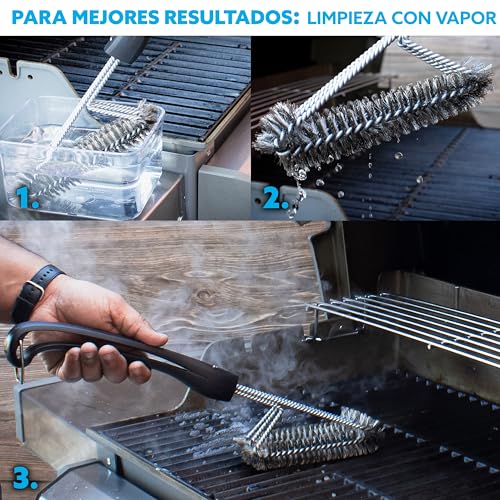 PARA MEJORES RESULTADOS: LIMPIEZA CON VAPOR

1.

2.

3.