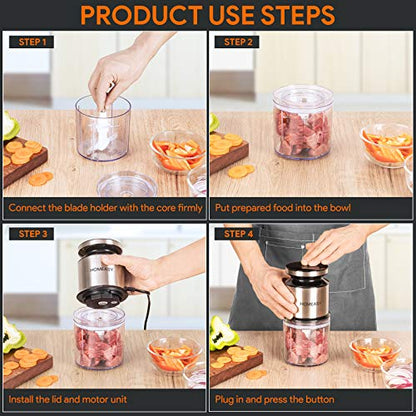 PRODUCT USE STEPS

STEP 1

Connect the blade holder with the core firmly

STEP 2

Put prepared food into the bowl

STEP 3

HOMEASY

Install the lid and motor unit

STEP 4

HOMEASY

Plug in and press the button