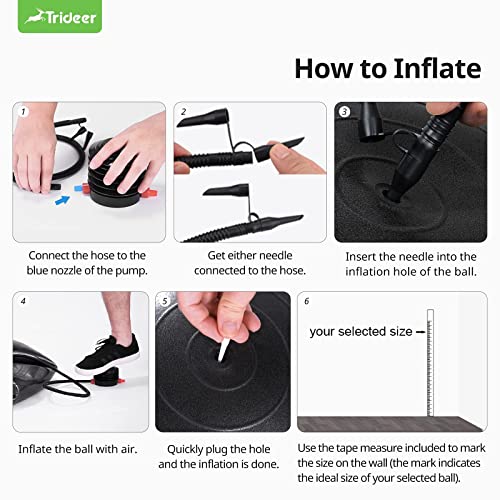 Trideer

How to Inflate

1

Connect the hose to the blue nozzle of the pump.

2

Get either needle connected to the hose.

3

Insert the needle into the inflation hole of the ball.

4

Inflate the ball with air.

5

Quickly plug the hole and the inflation is done.

6

your selected size

Use the tape measure included to mark the size on the wall (the mark indicates the ideal size of your selected ball).