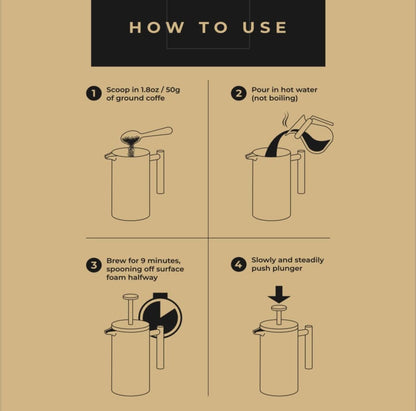 HOW TO USE

1 Scoop in 1.8oz / 50g of ground coffe

2 Pour in hot water (not boiling)

3 Brew for 9 minutes, spooning off surface foam halfway

4 Slowly and steadily push plunger