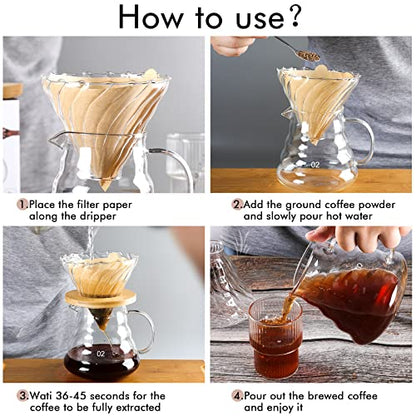 How to use?

02

1.Place the filter paper along the dripper

2.Add the ground coffee powder and slowly pour hot water

02

3.Wati 36-45 seconds for the coffee to be fully extracted

4.Pour out the brewed coffee and enjoy it