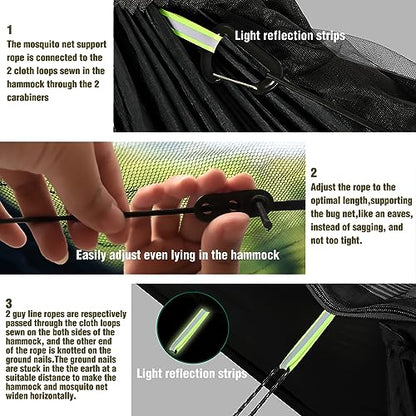 1
The mosquito net support rope is connected to the 2 cloth loops sewn in the hammock through the 2 carabiners

Light reflection strips

Easily adjust even lying in the hammock

2
Adjust the rope to the optimal length,supporting the bug net,like an eaves, instead of sagging, and not too tight.

3
2 guy line ropes are respectively passed through the cloth loops sewn on the both sides of the hammock, and the other end of the rope is knotted on the ground nails.The ground nails are stuck in the the earth at a suitable distance to make the hammock and mosquito net widen horizontally.

Light reflection strips