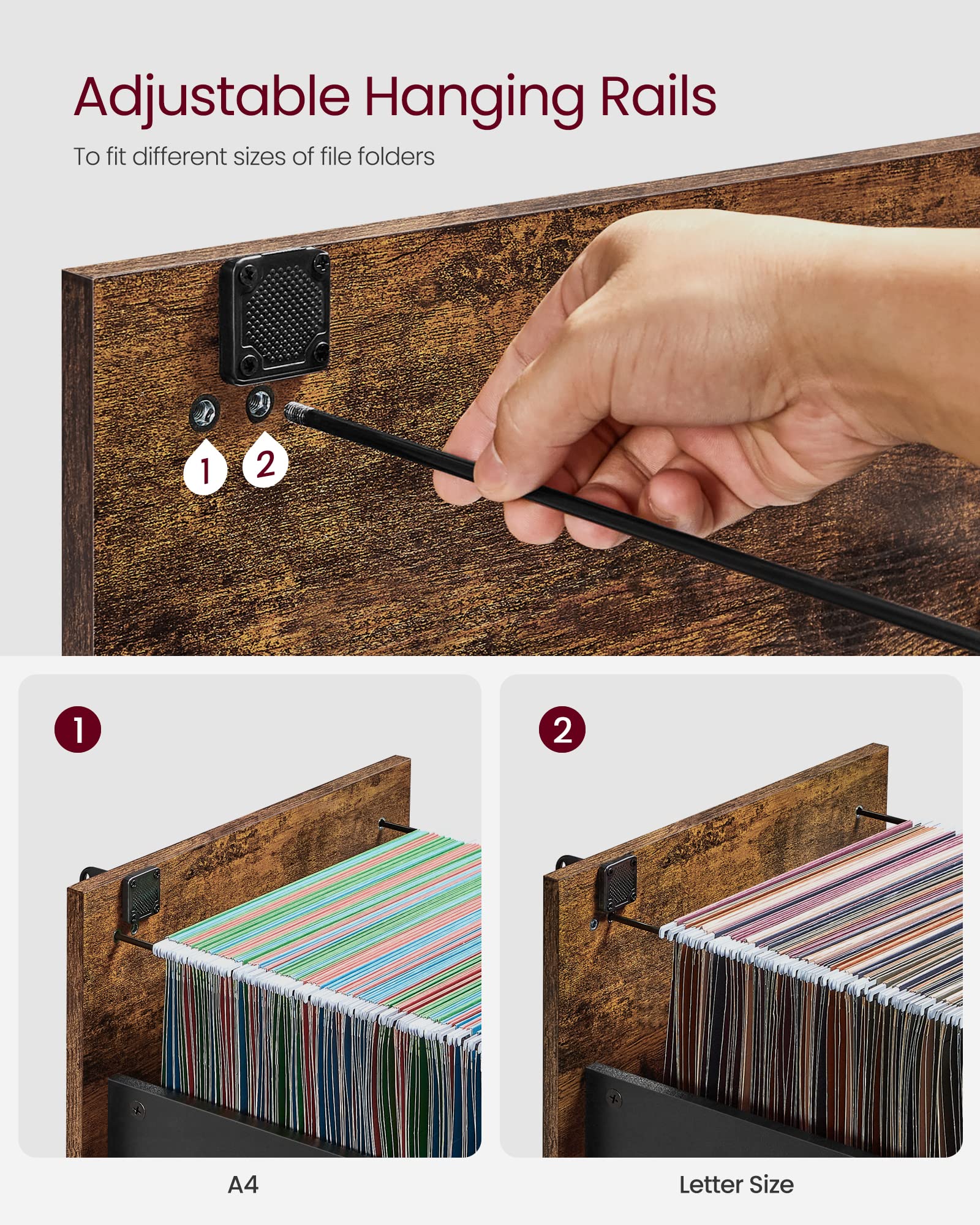 Adjustable Hanging Rails

To fit different sizes of file folders

1 2

1

A4

2

Letter Size