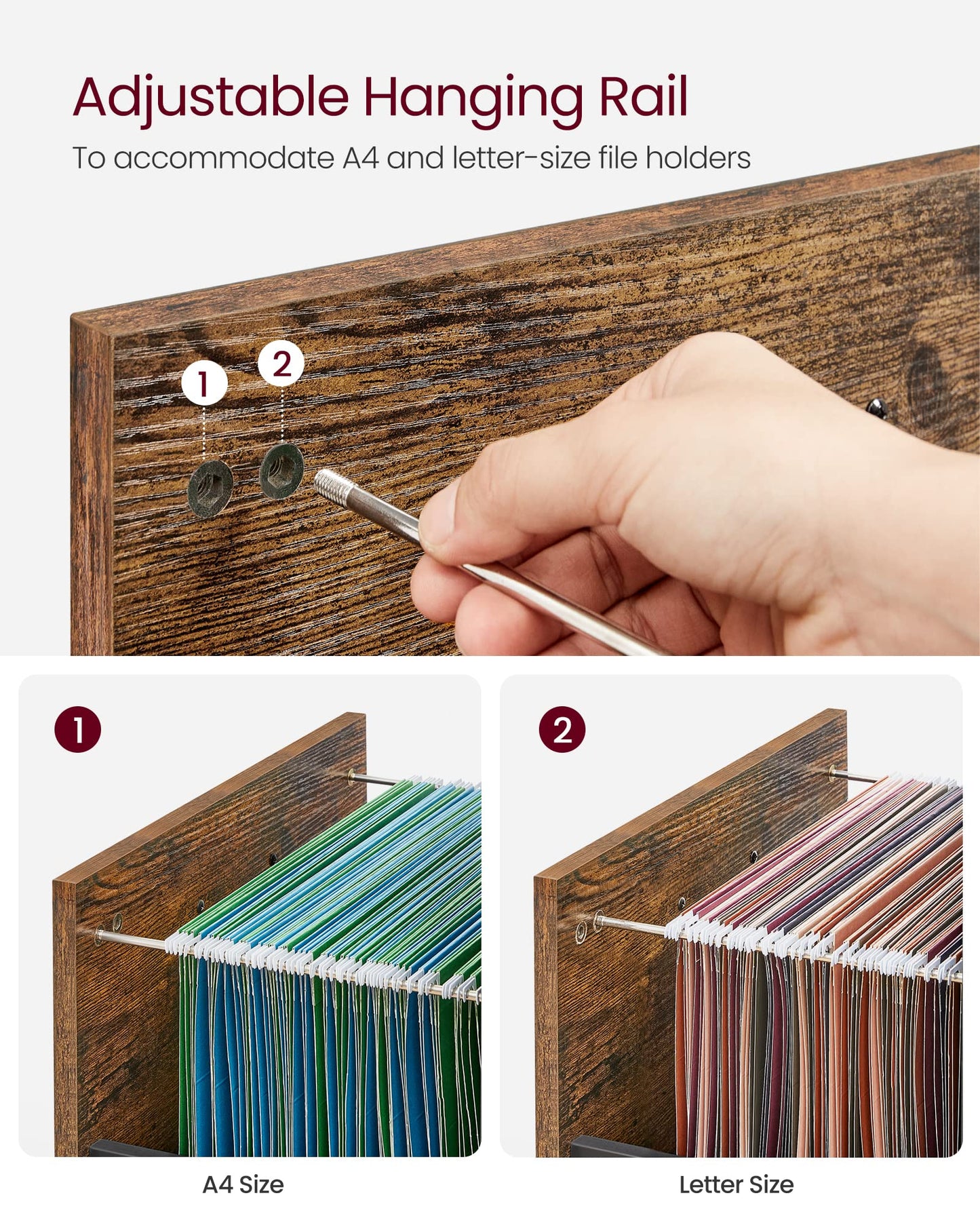 Adjustable Hanging Rail

To accommodate A4 and letter-size file holders

1

2

1

A4 Size

2

Letter Size