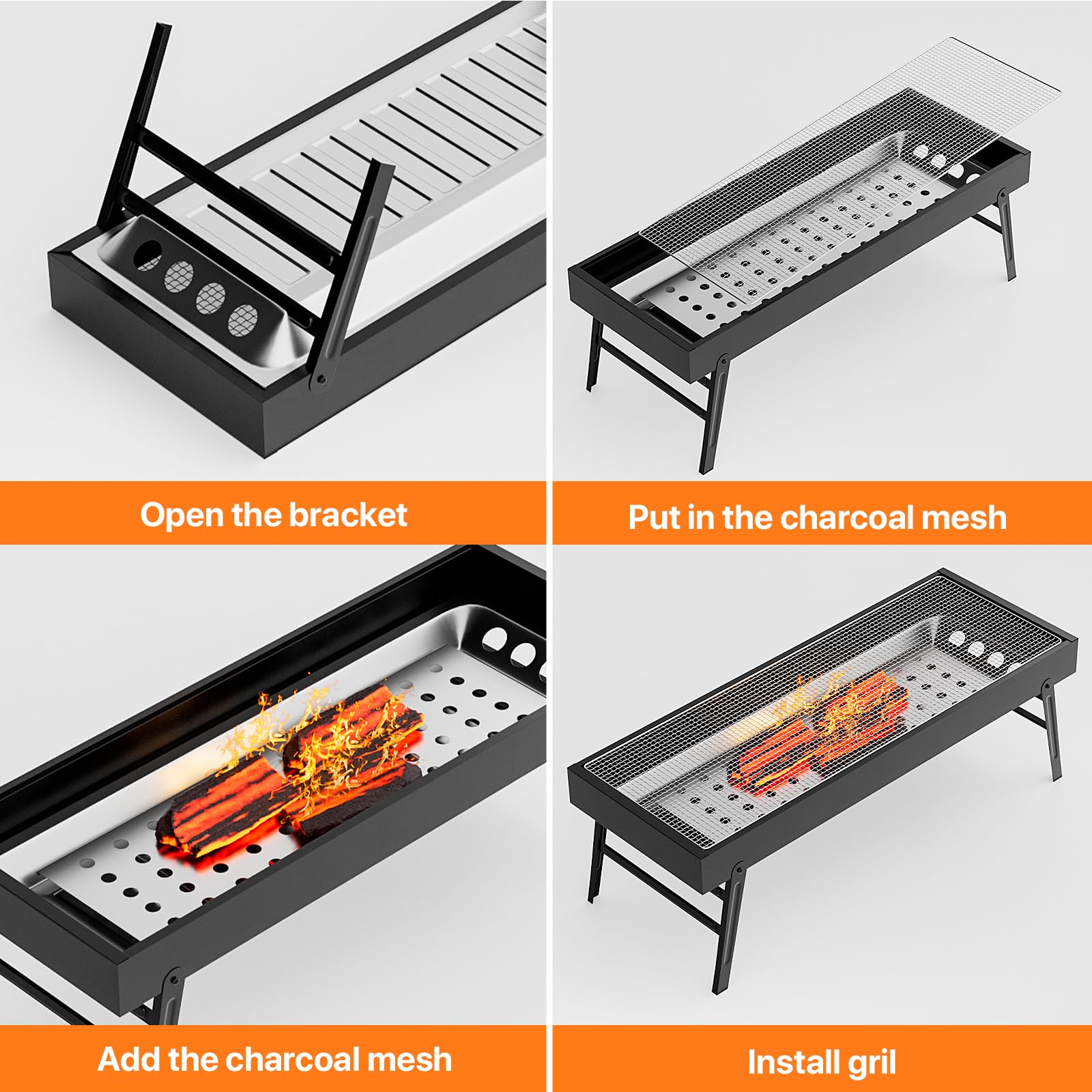 Open the bracket

Put in the charcoal mesh

Add the charcoal mesh

Install gril