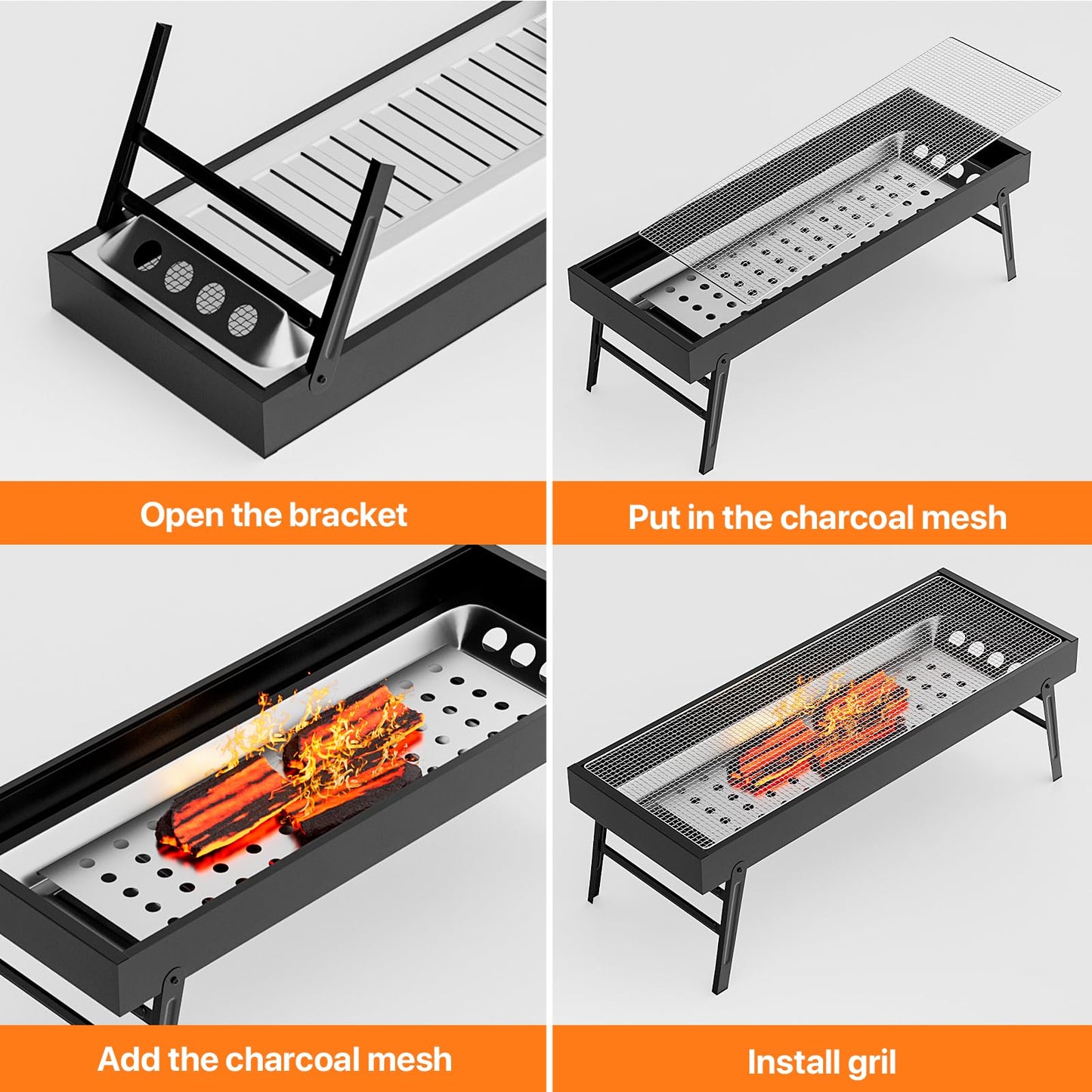 Open the bracket

Put in the charcoal mesh

Add the charcoal mesh

Install gril