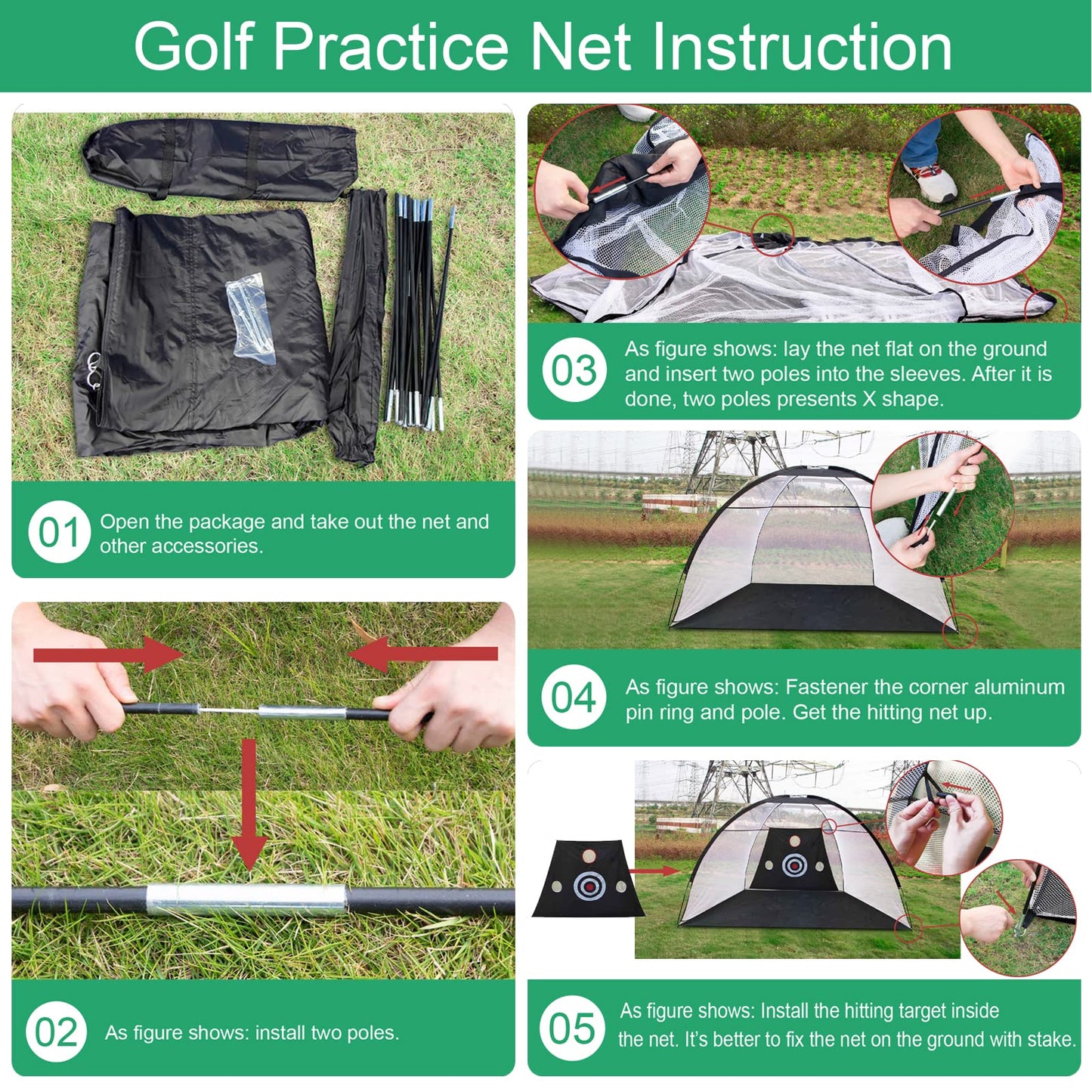 Golf Practice Net Instruction

01 Open the package and take out the net and other accessories.

02 As figure shows: install two poles.

03 As figure shows: lay the net flat on the ground and insert two poles into the sleeves. After it is done, two poles presents X shape.

04 As figure shows: Fastener the corner aluminum pin ring and pole. Get the hitting net up.

05 As figure shows: Install the hitting target inside the net. It's better to fix the net on the ground with stake.