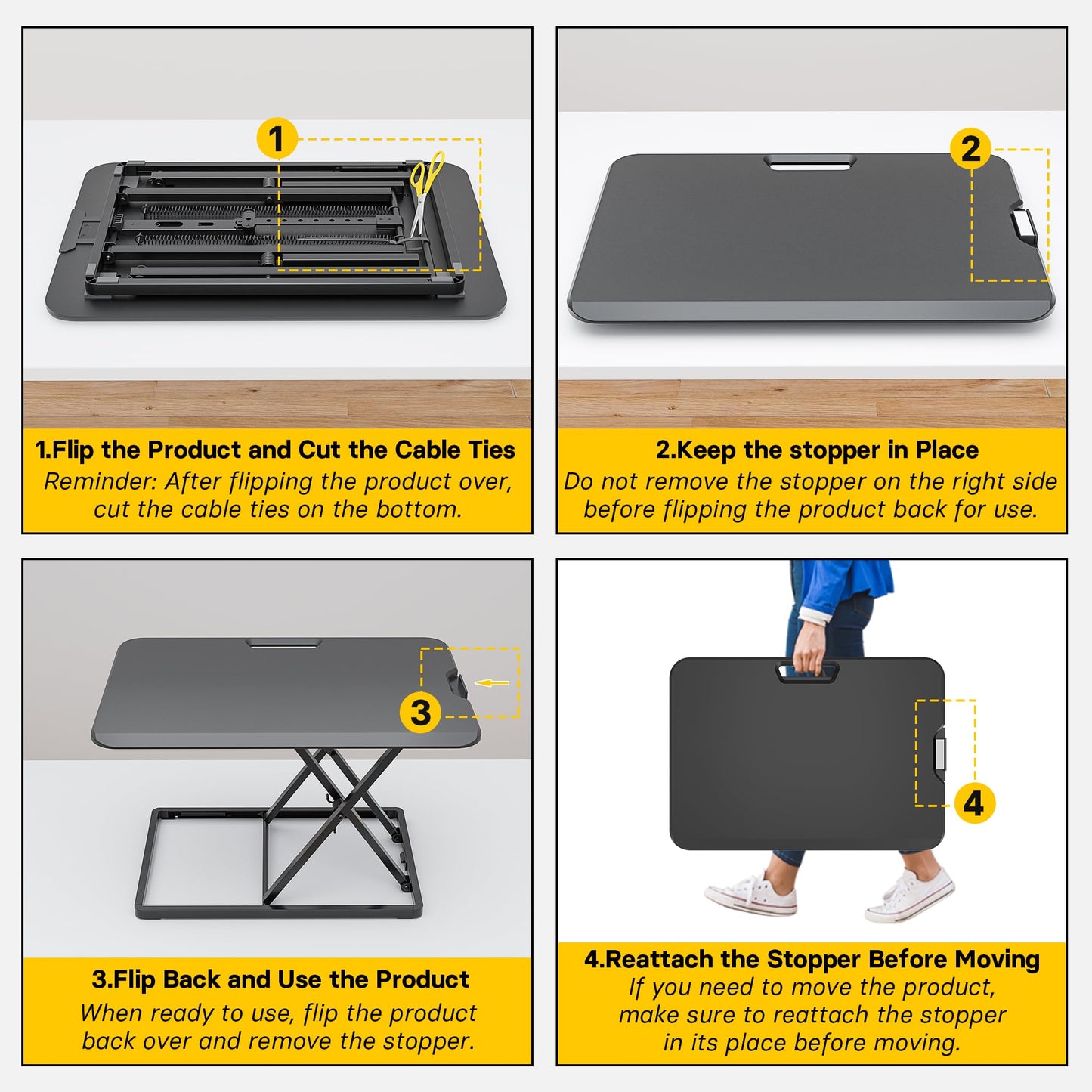 1

1.Flip the Product and Cut the Cable Ties
Reminder: After flipping the product over, cut the cable ties on the bottom.

2

2.Keep the stopper in Place
Do not remove the stopper on the right side before flipping the product back for use.

3

3.Flip Back and Use the Product
When ready to use, flip the product back over and remove the stopper.

4

4.Reattach the Stopper Before Moving
If you need to move the product, make sure to reattach the stopper in its place before moving.