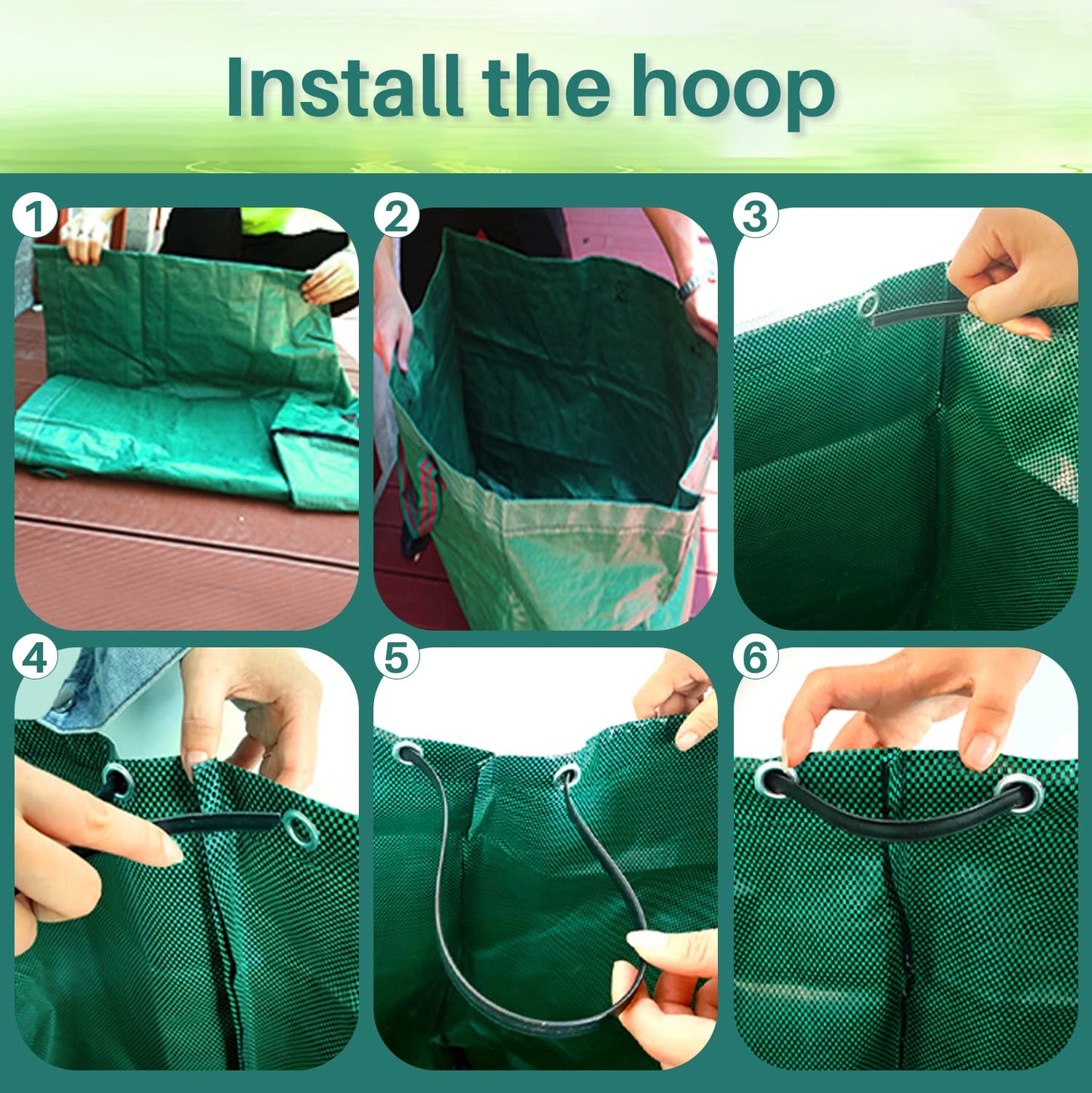 Install the hoop

1

2

3

4

5

6