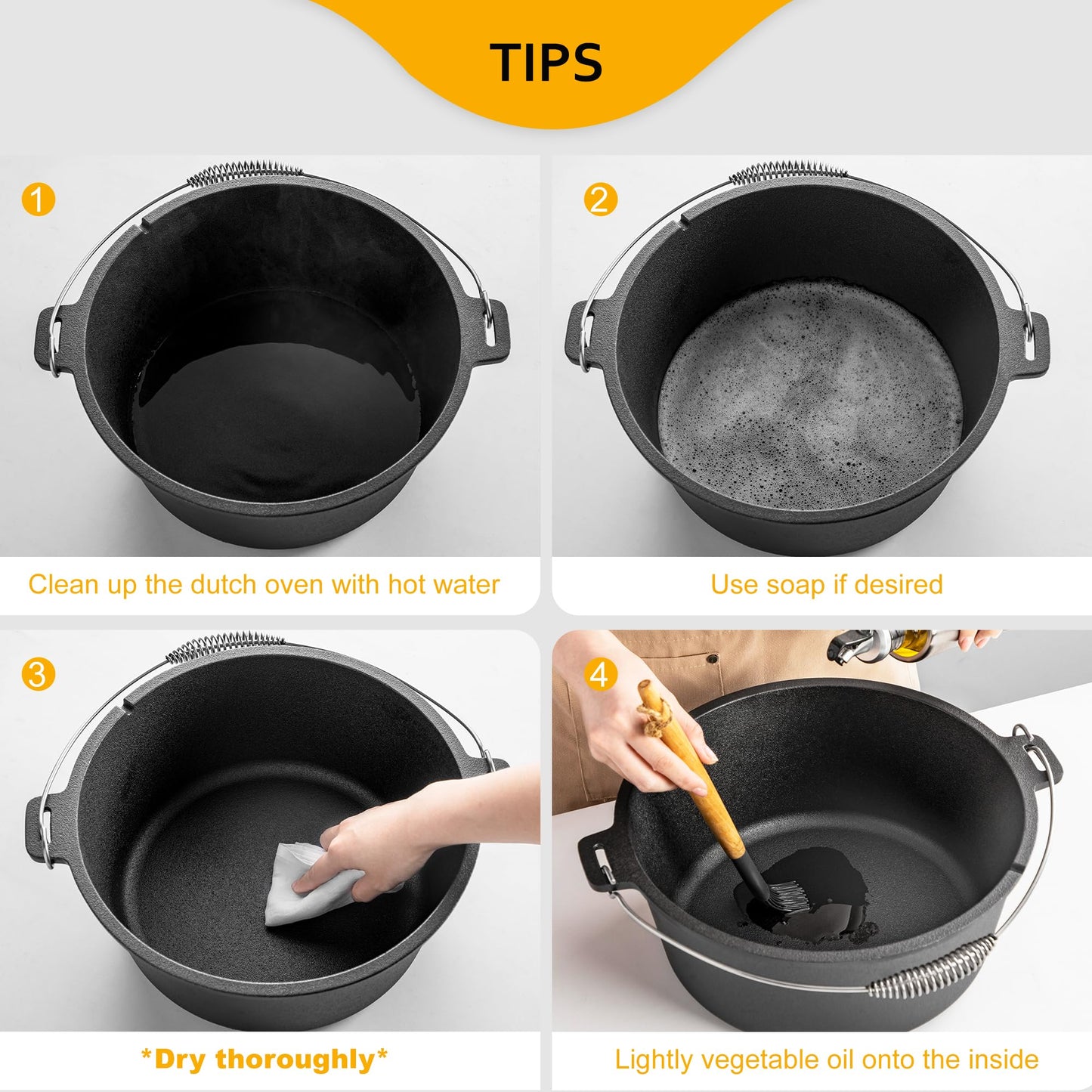 TIPS

1

Clean up the dutch oven with hot water

2

Use soap if desired

3

*Dry thoroughly*

4

Lightly vegetable oil onto the inside