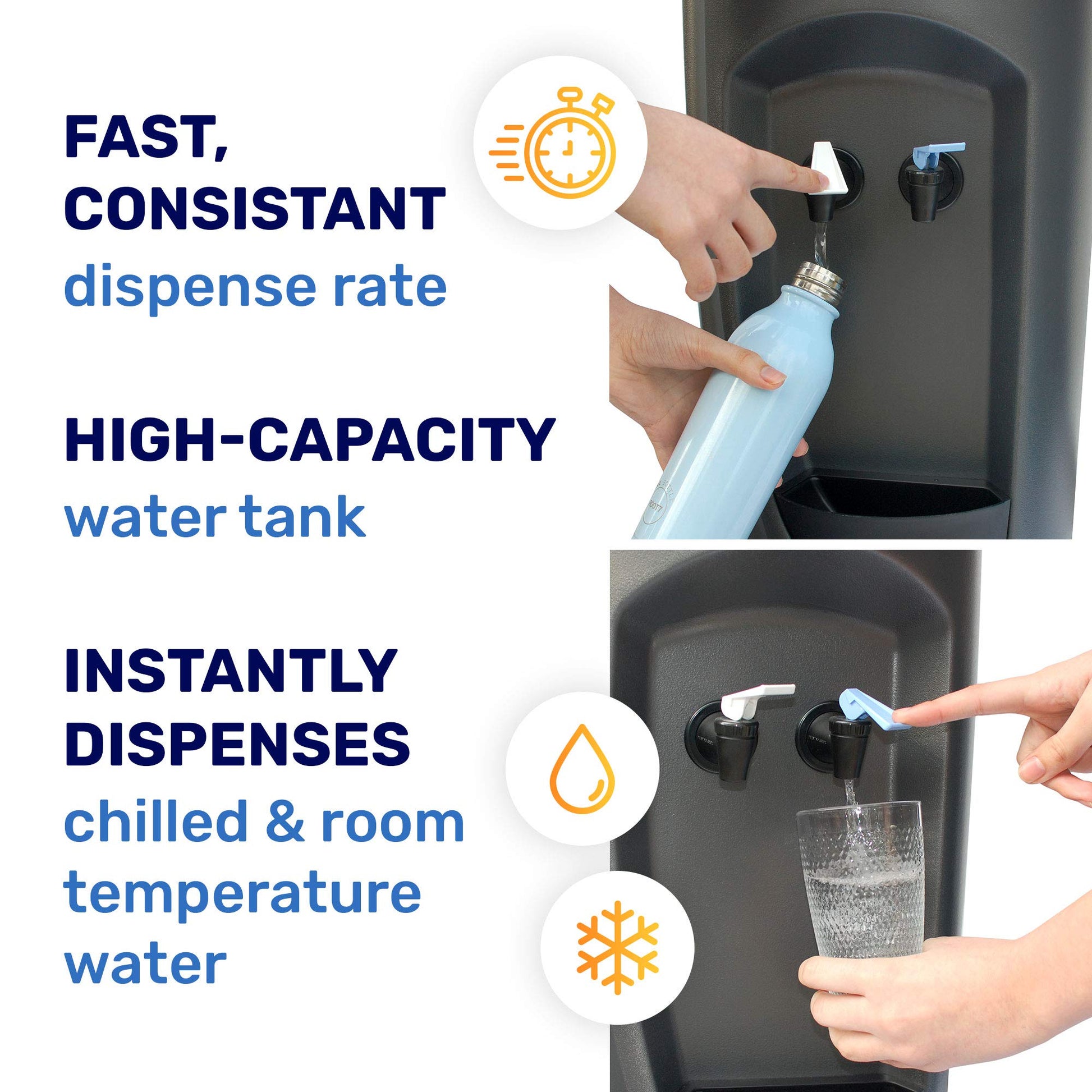 FAST, CONSISTANT
dispense rate

HIGH-CAPACITY
water tank

INSTANTLY DISPENSES
chilled & room temperature water