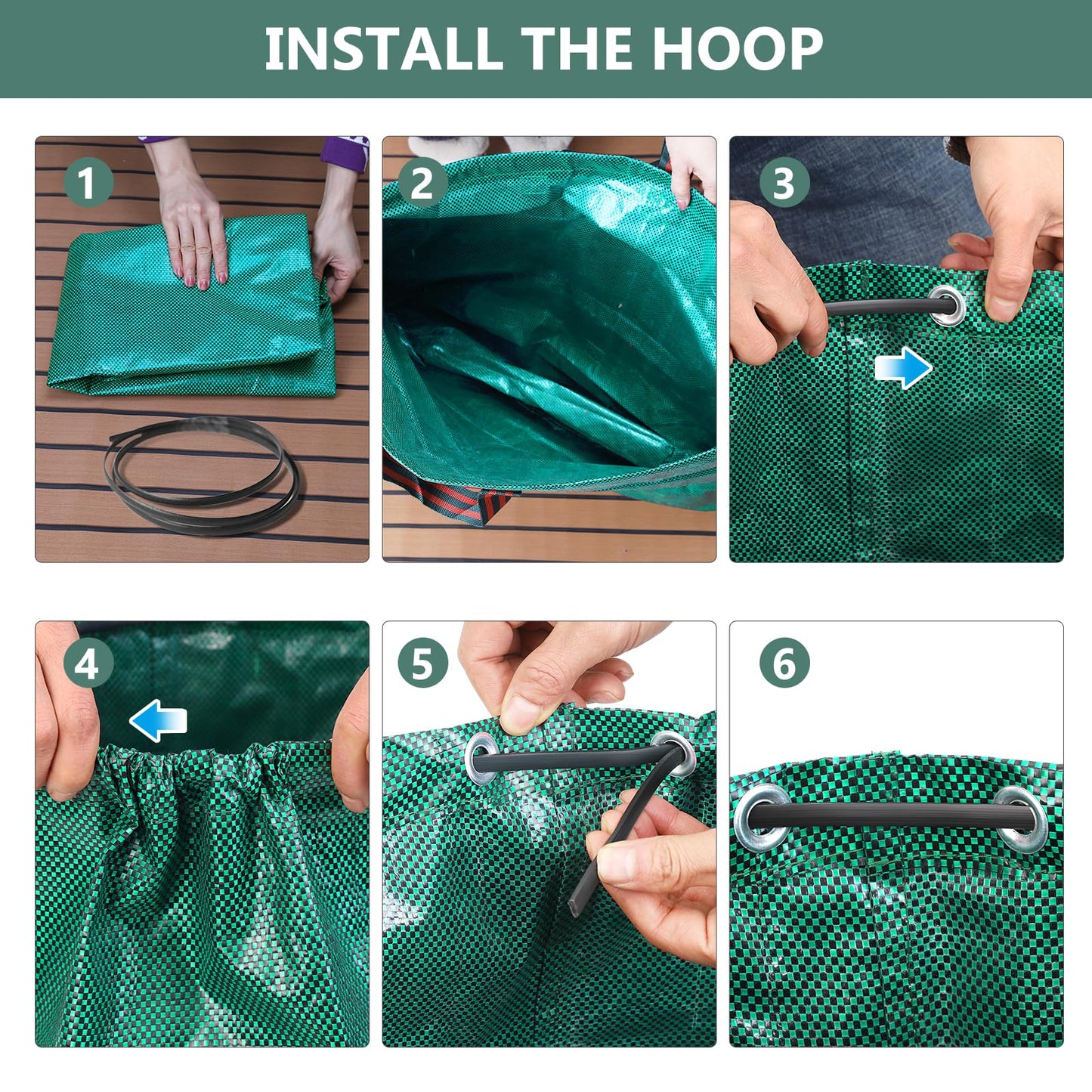 INSTALL THE HOOP

1

2

3

4

5

6