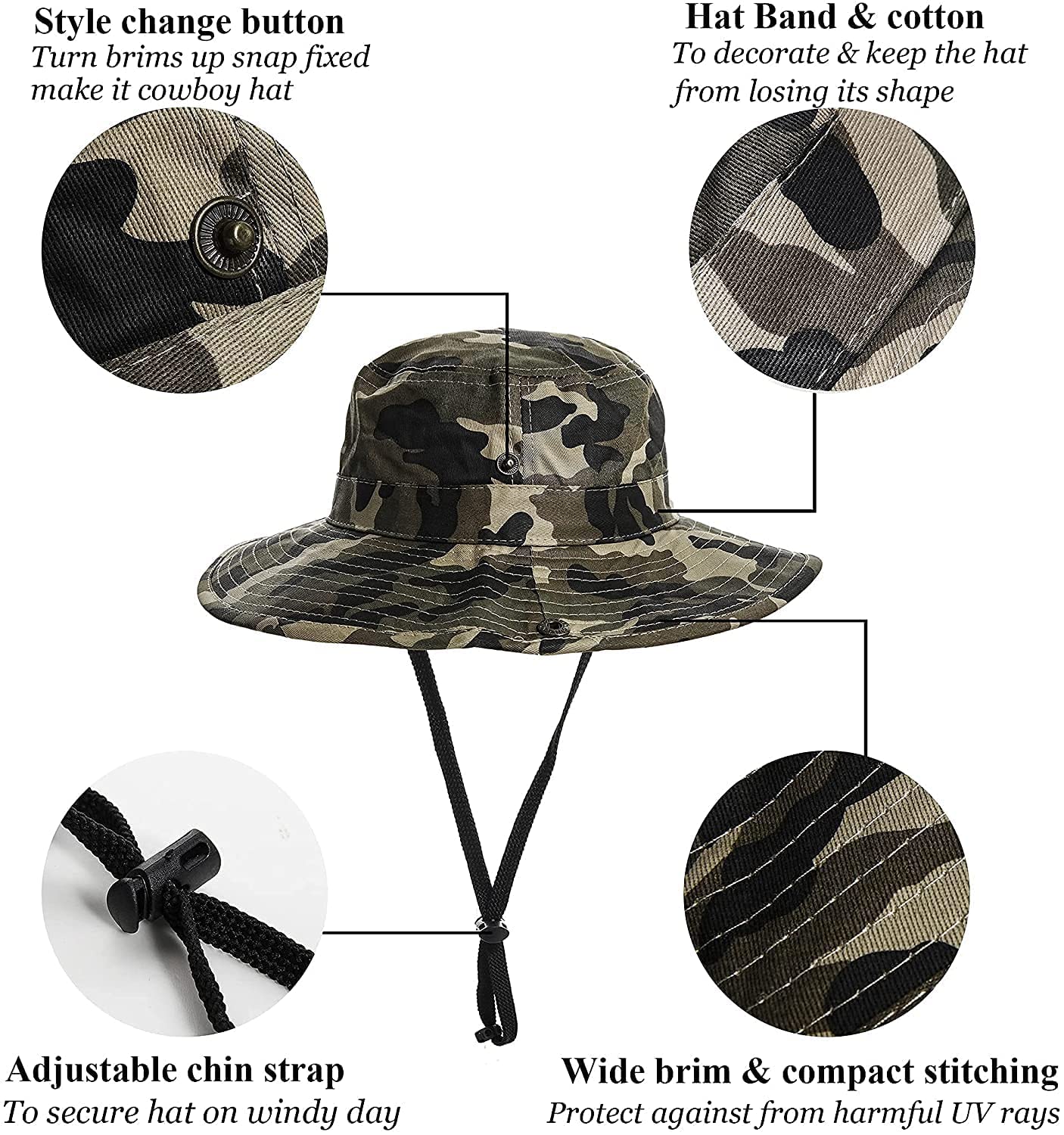 Style change button
Turn brims up snap fixed make it cowboy hat

Hat Band & cotton
To decorate & keep the hat from losing its shape

Adjustable chin strap
To secure hat on windy day

Wide brim & compact stitching
Protect against from harmful UV rays