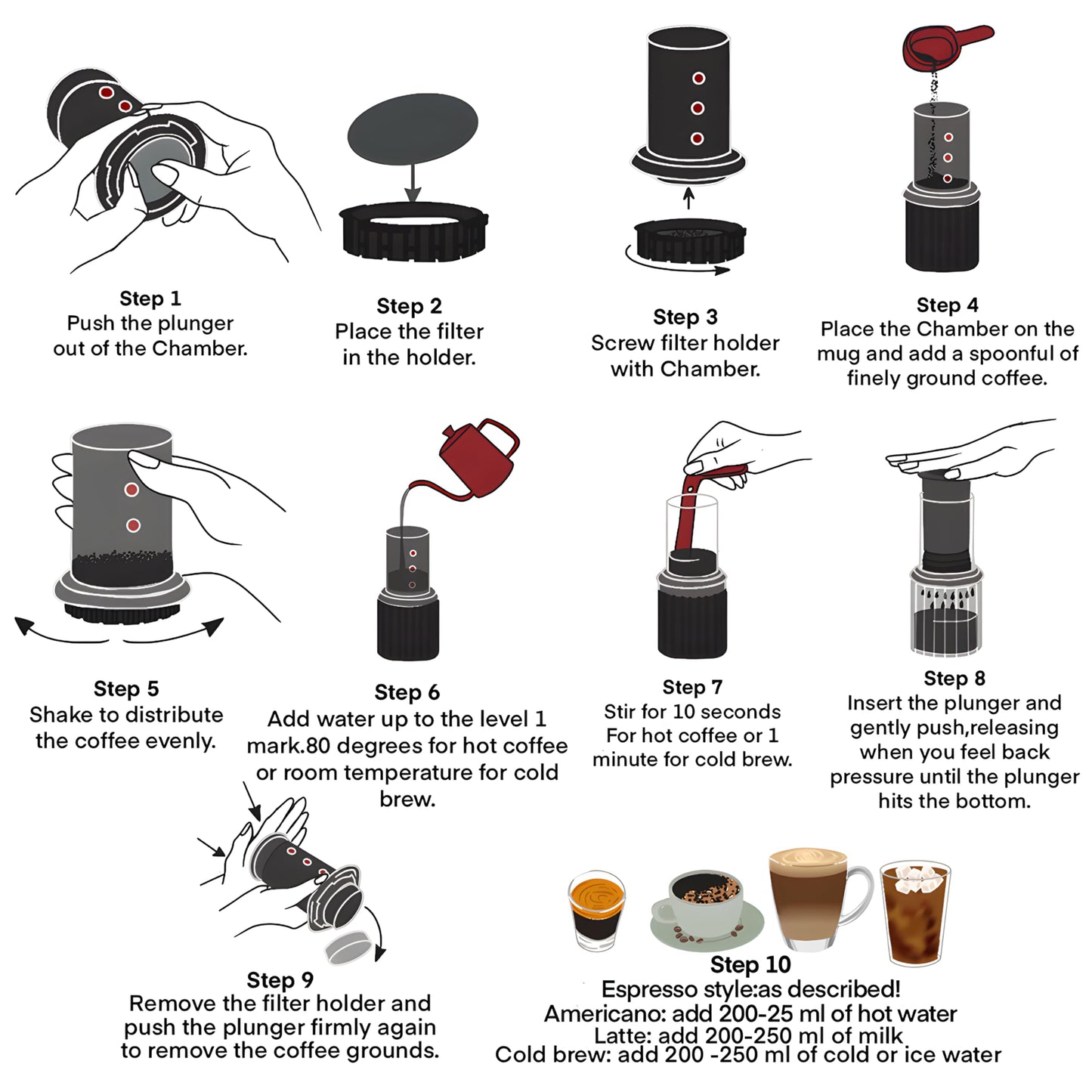 Step 1
Push the plunger out of the Chamber.

Step 2
Place the filter in the holder.

Step 3
Screw filter holder with Chamber.

Step 4
Place the Chamber on the mug and add a spoonful of finely ground coffee.

Step 5
Shake to distribute the coffee evenly.

Step 6
Add water up to the level 1 mark.80 degrees for hot coffee or room temperature for cold brew.

Step 7
Stir for 10 seconds For hot coffee or 1 minute for cold brew.

Step 8
Insert the plunger and gently push,releasing when you feel back pressure until the plunger hits the bottom.

Step 9
Remove the filter holder and push the plunger firmly again to remove the coffee grounds.

Step 10
Espresso style:as described!
Americano: add 200-25 ml of hot water
Latte: add 200-250 ml of milk
Cold brew: add 200 -250 ml of cold or ice water