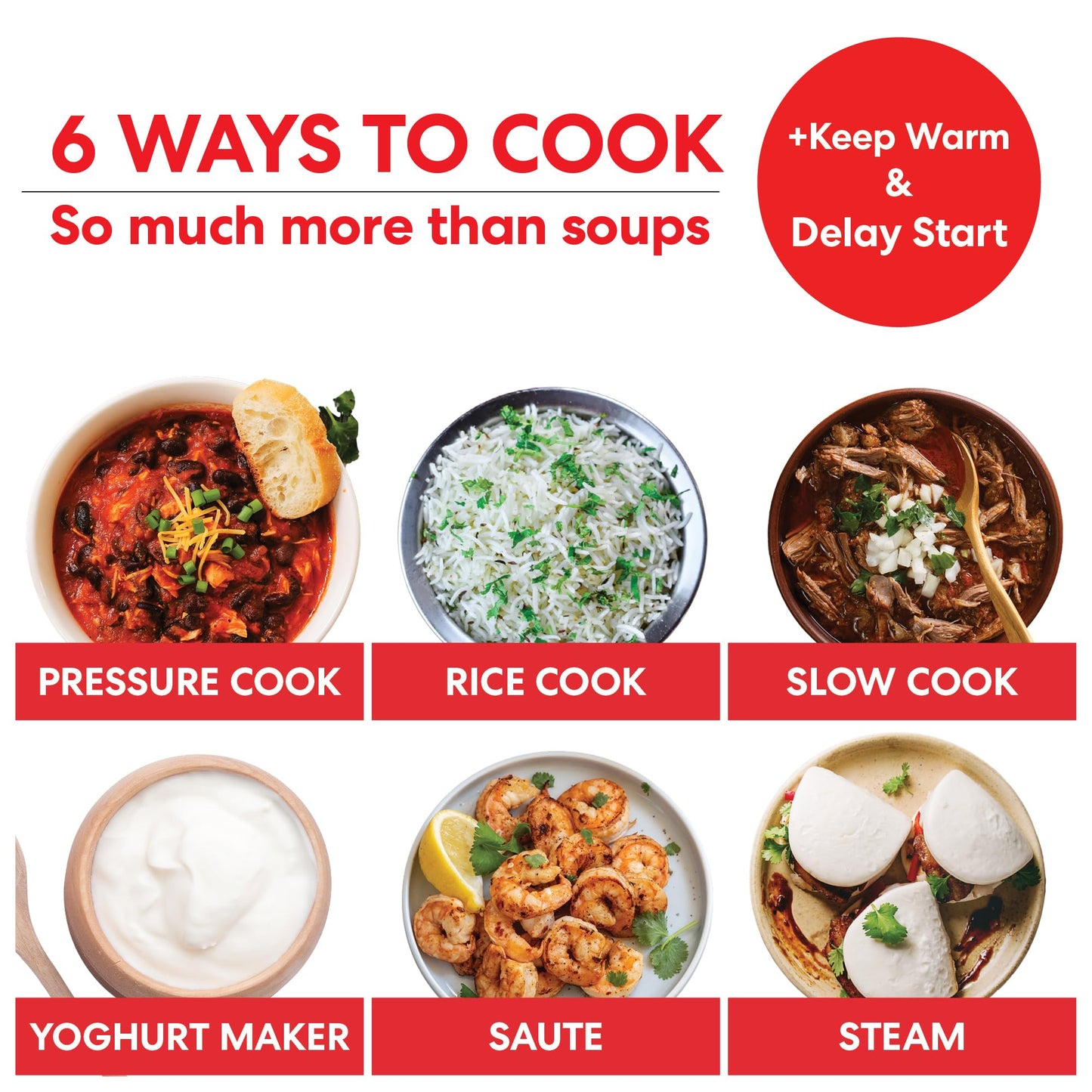 6 WAYS TO COOK

So much more than soups

+Keep Warm
&
Delay Start

PRESSURE COOK

RICE COOK

SLOW COOK

YOGHURT MAKER

SAUTE

STEAM