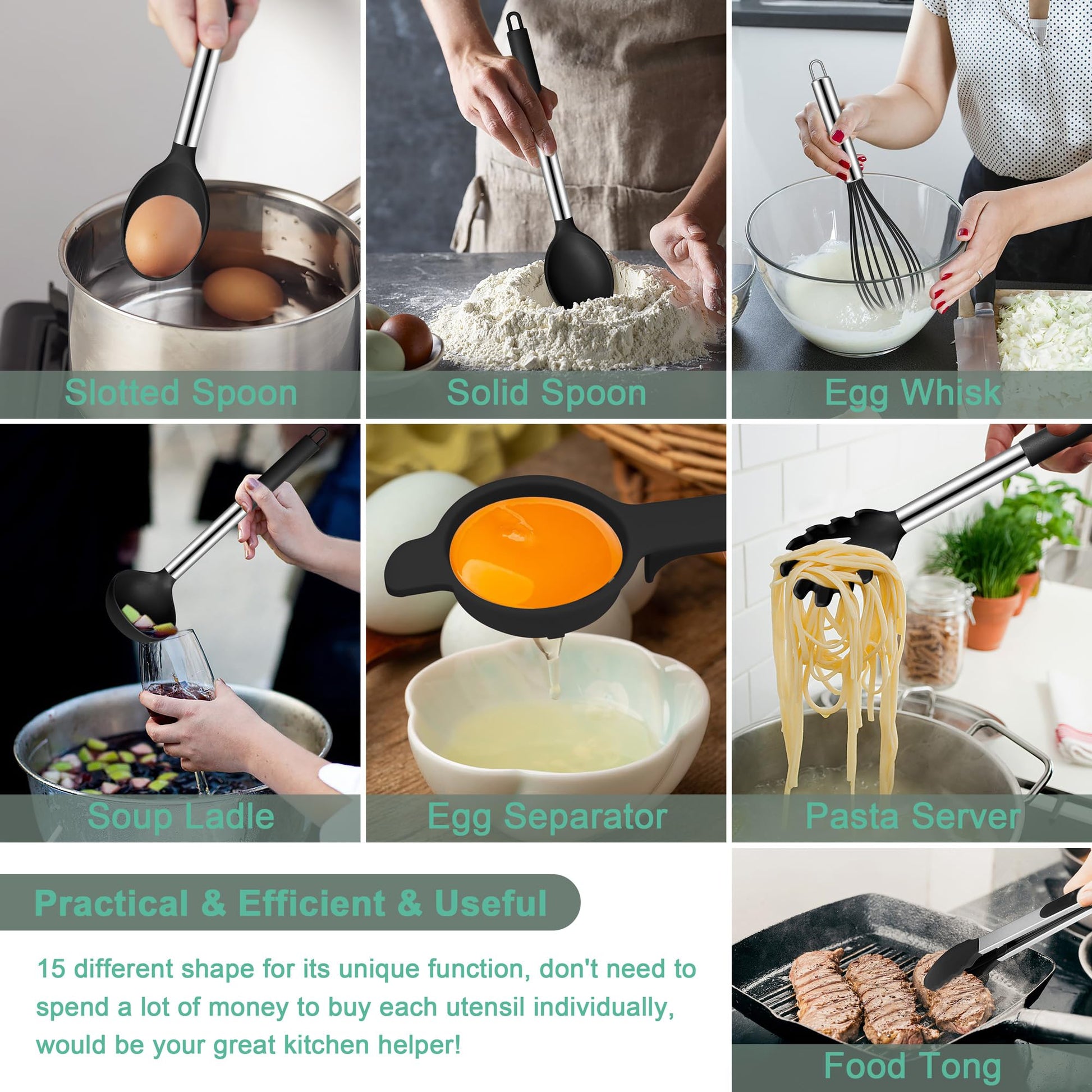 Slotted Spoon

Solid Spoon

Egg Whisk

Soup Ladle

Egg Separator

Pasta Server

Practical & Efficient & Useful

15 different shape for its unique function, don't need to spend a lot of money to buy each utensil individually, would be your great kitchen helper!

Food Tong