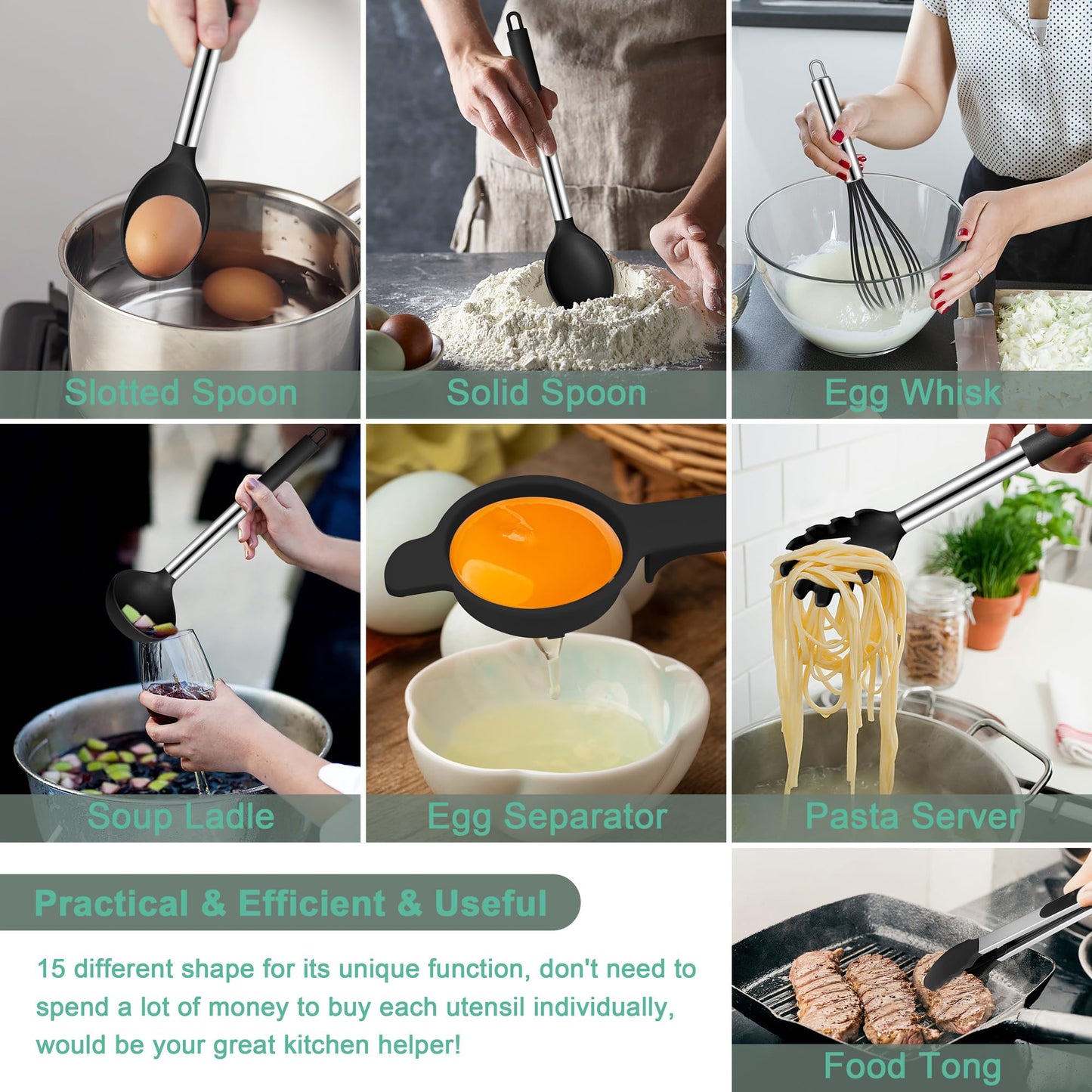 Slotted Spoon

Solid Spoon

Egg Whisk

Soup Ladle

Egg Separator

Pasta Server

Practical & Efficient & Useful

15 different shape for its unique function, don't need to spend a lot of money to buy each utensil individually, would be your great kitchen helper!

Food Tong