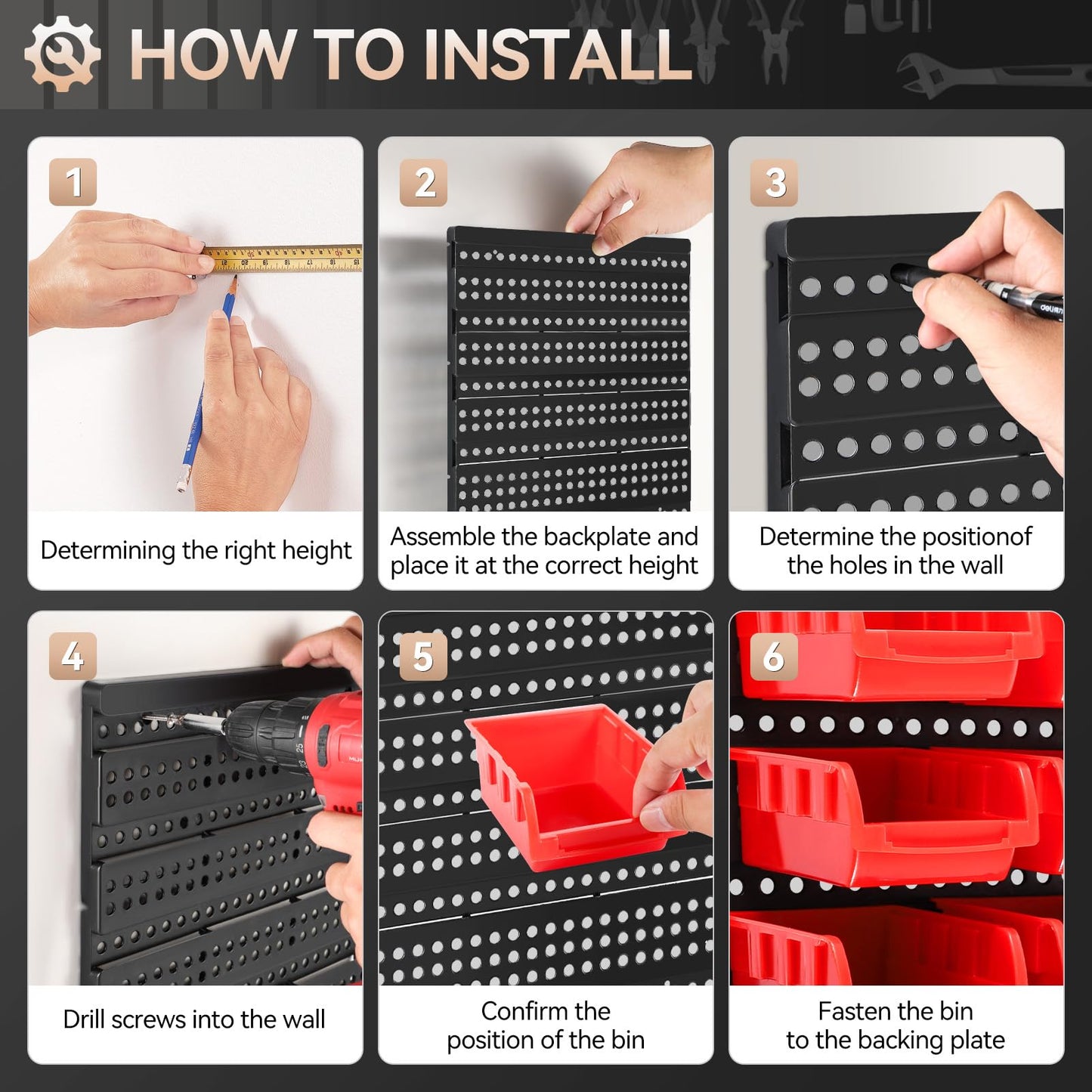 HOW TO INSTALL

1

Determining the right height

2

Assemble the backplate and place it at the correct height

3

Determine the positionof the holes in the wall

4

Drill screws into the wall

5

Confirm the position of the bin

6

Fasten the bin to the backing plate