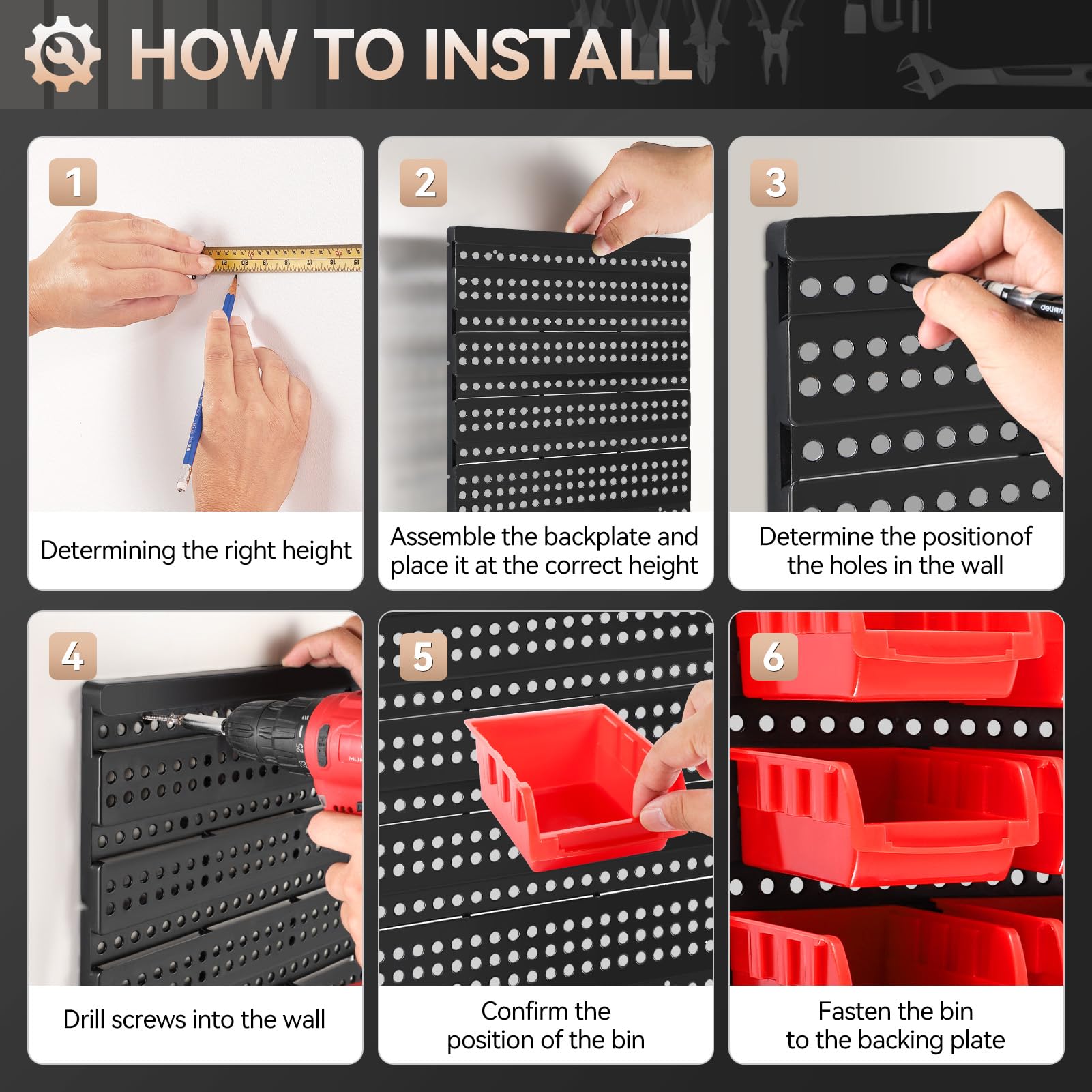 HOW TO INSTALL

1
Determining the right height

2
Assemble the backplate and place it at the correct height

3
Determine the positionof the holes in the wall

4
Drill screws into the wall

5
Confirm the position of the bin

6
Fasten the bin to the backing plate