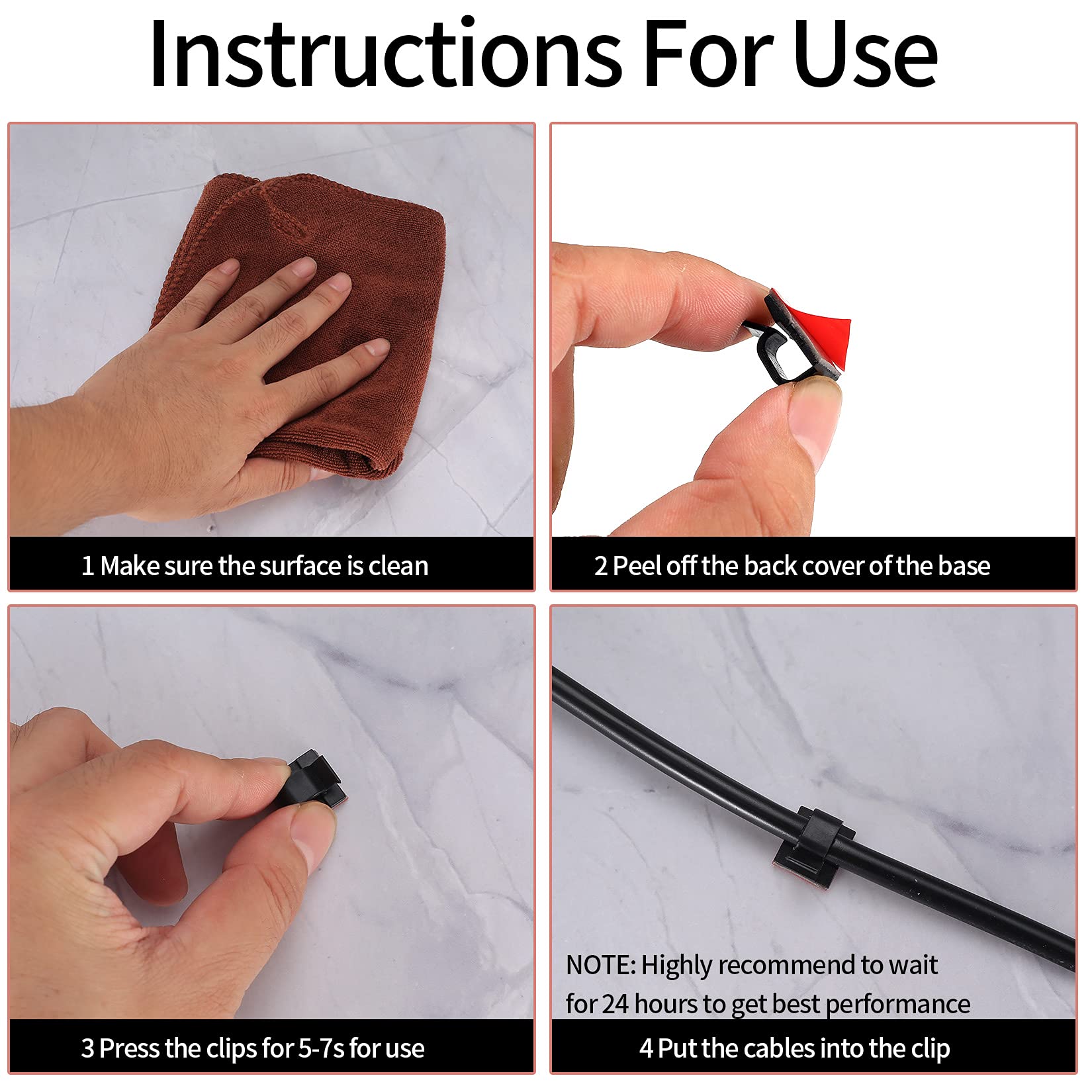 Instructions For Use

1 Make sure the surface is clean

2 Peel off the back cover of the base

3 Press the clips for 5-7s for use

NOTE: Highly recommend to wait for 24 hours to get best performance

4 Put the cables into the clip