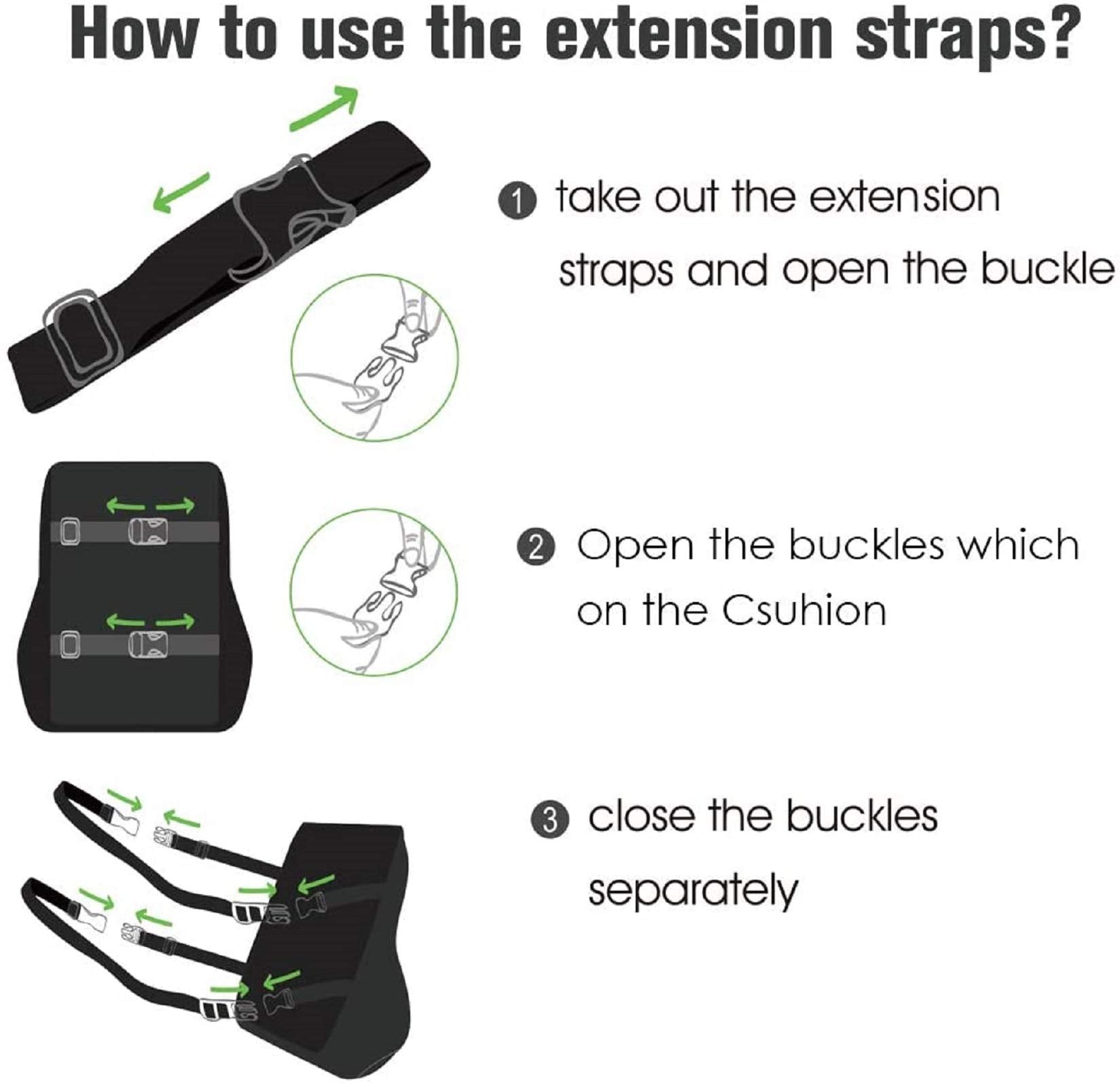 How to use the extension straps?

1 take out the extension straps and open the buckle

2 Open the buckles which on the Csuhion

3 close the buckles separately