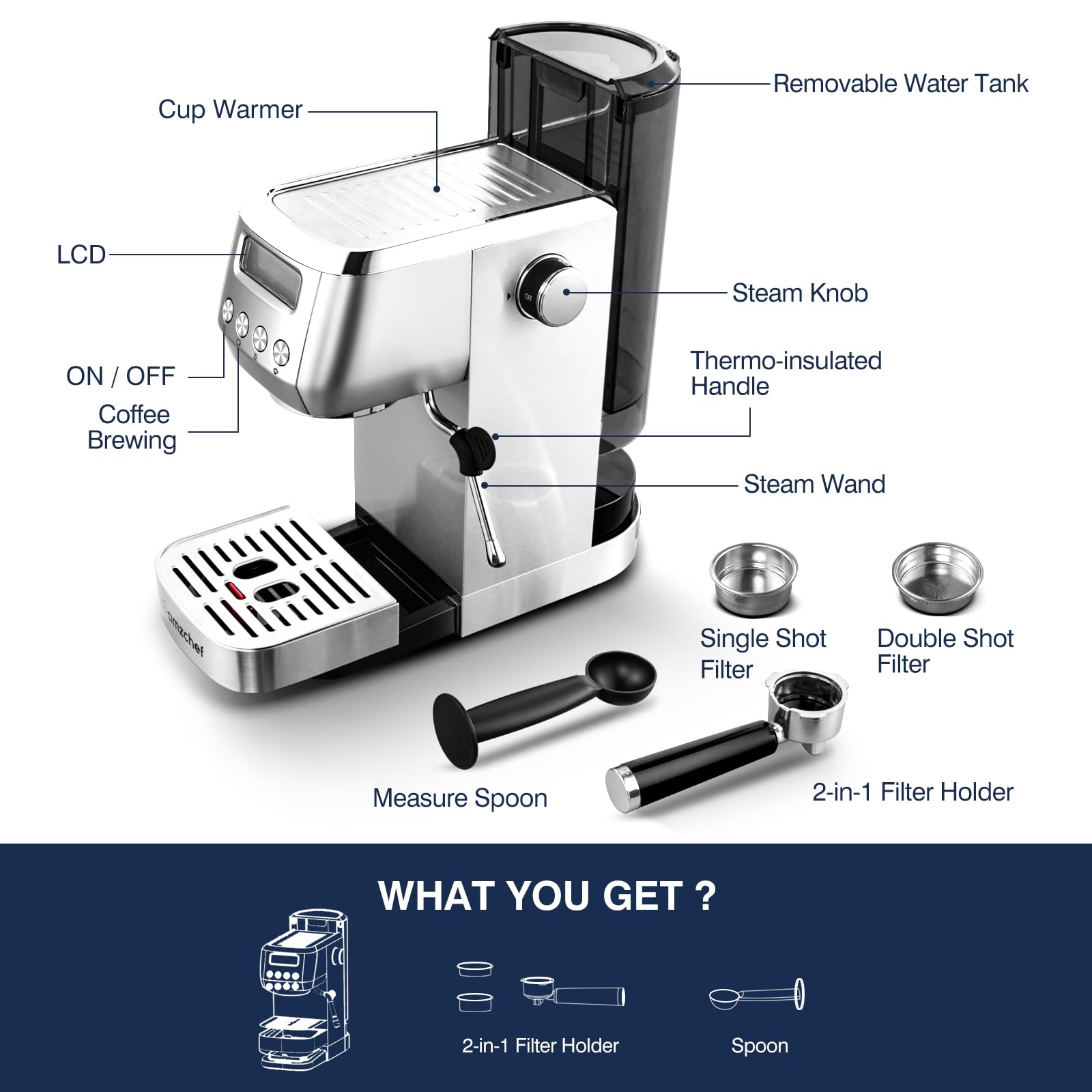 Cup Warmer

Removable Water Tank

LCD

Steam Knob

OFF

ON / OFF

Coffee Brewing

Thermo-insulated Handle

Steam Wand

amzchef

Single Shot Filter

Double Shot Filter

Measure Spoon

2-in-1 Filter Holder

WHAT YOU GET ?

2-in-1 Filter Holder

Spoon