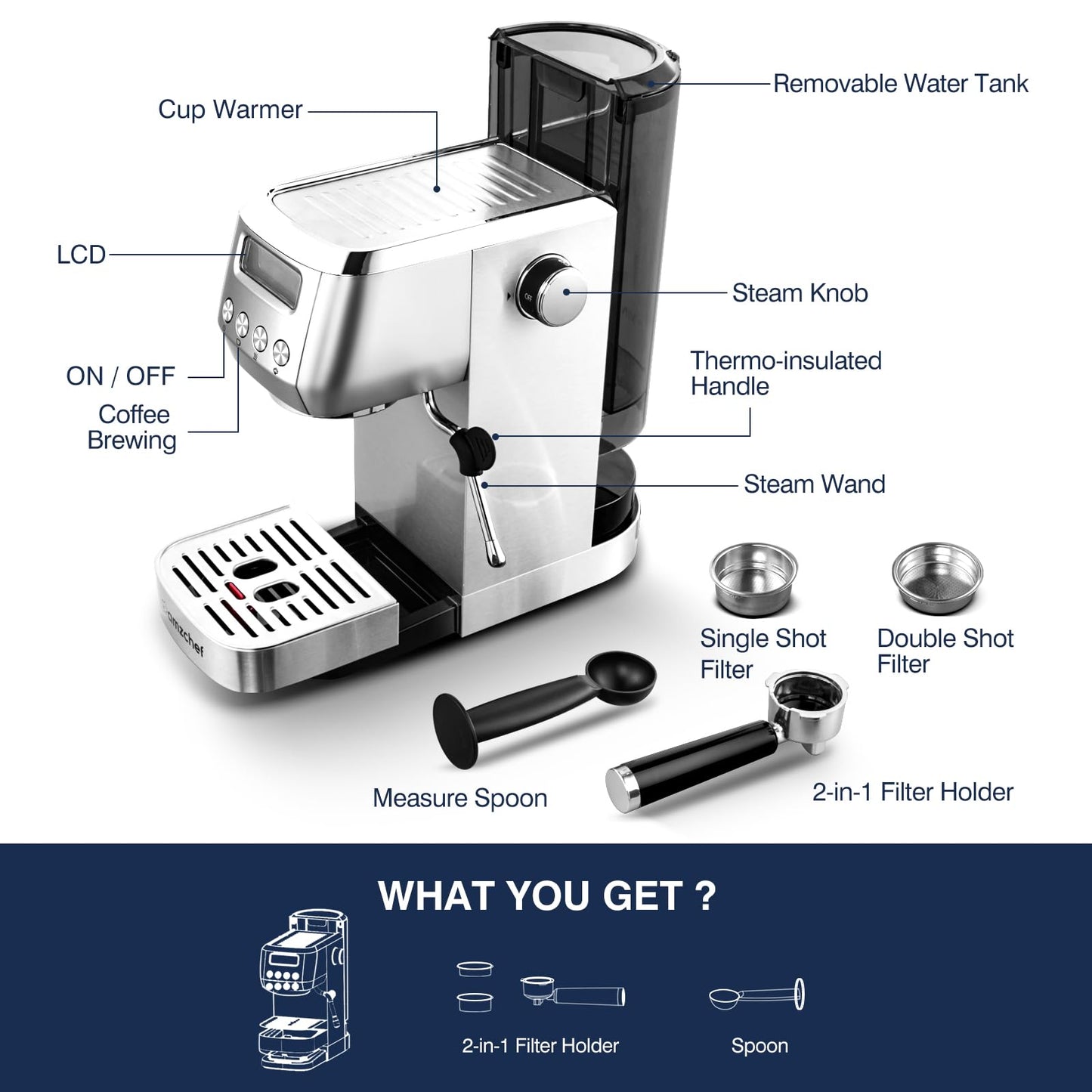 Cup Warmer

Removable Water Tank

LCD

Steam Knob

OFF

ON / OFF

Coffee Brewing

Thermo-insulated Handle

Steam Wand

amzchef

Single Shot Filter

Double Shot Filter

Measure Spoon

2-in-1 Filter Holder

WHAT YOU GET ?

2-in-1 Filter Holder

Spoon