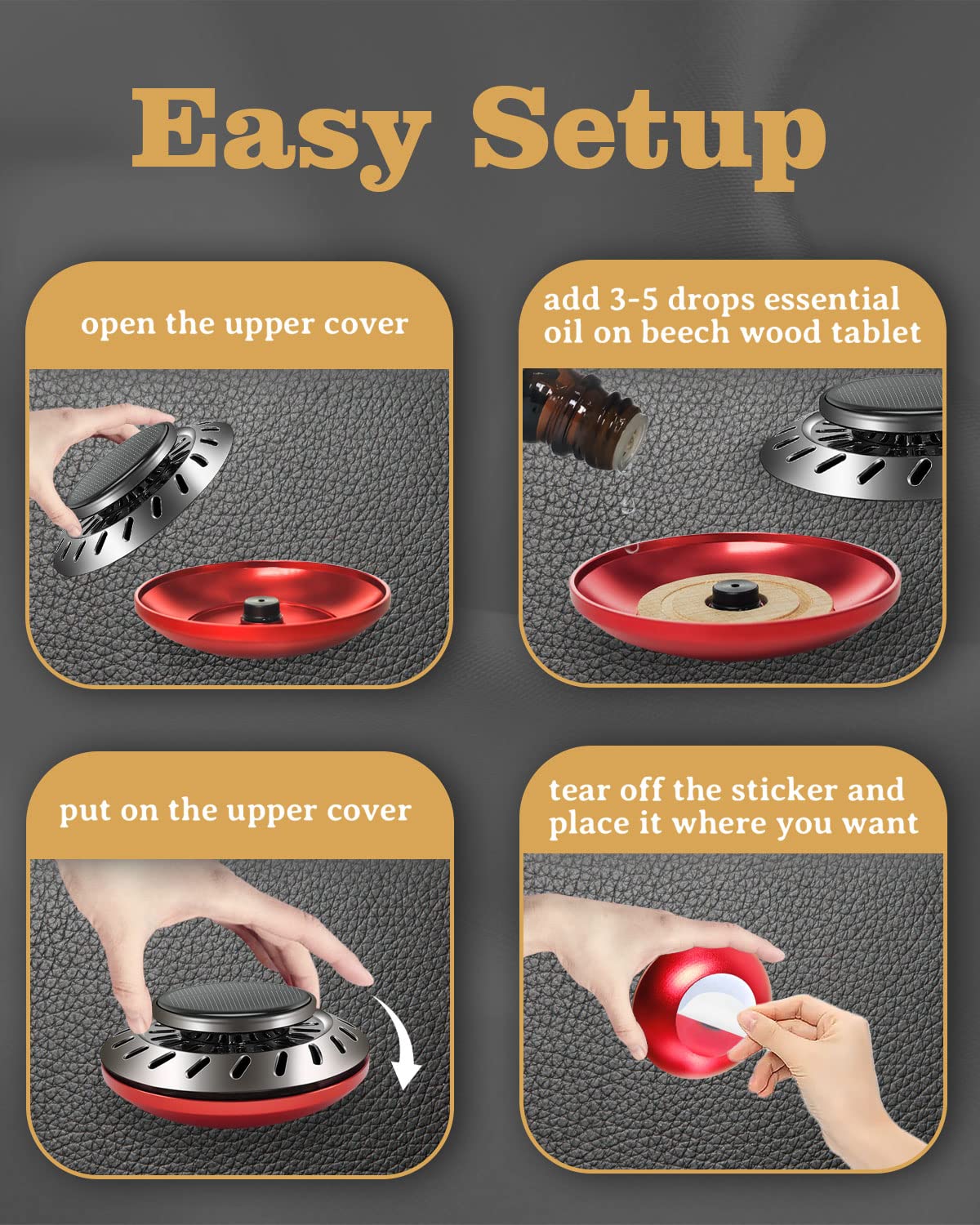 Easy Setup

open the upper cover

add 3-5 drops essential oil on beech wood tablet

put on the upper cover

tear off the sticker and place it where you want