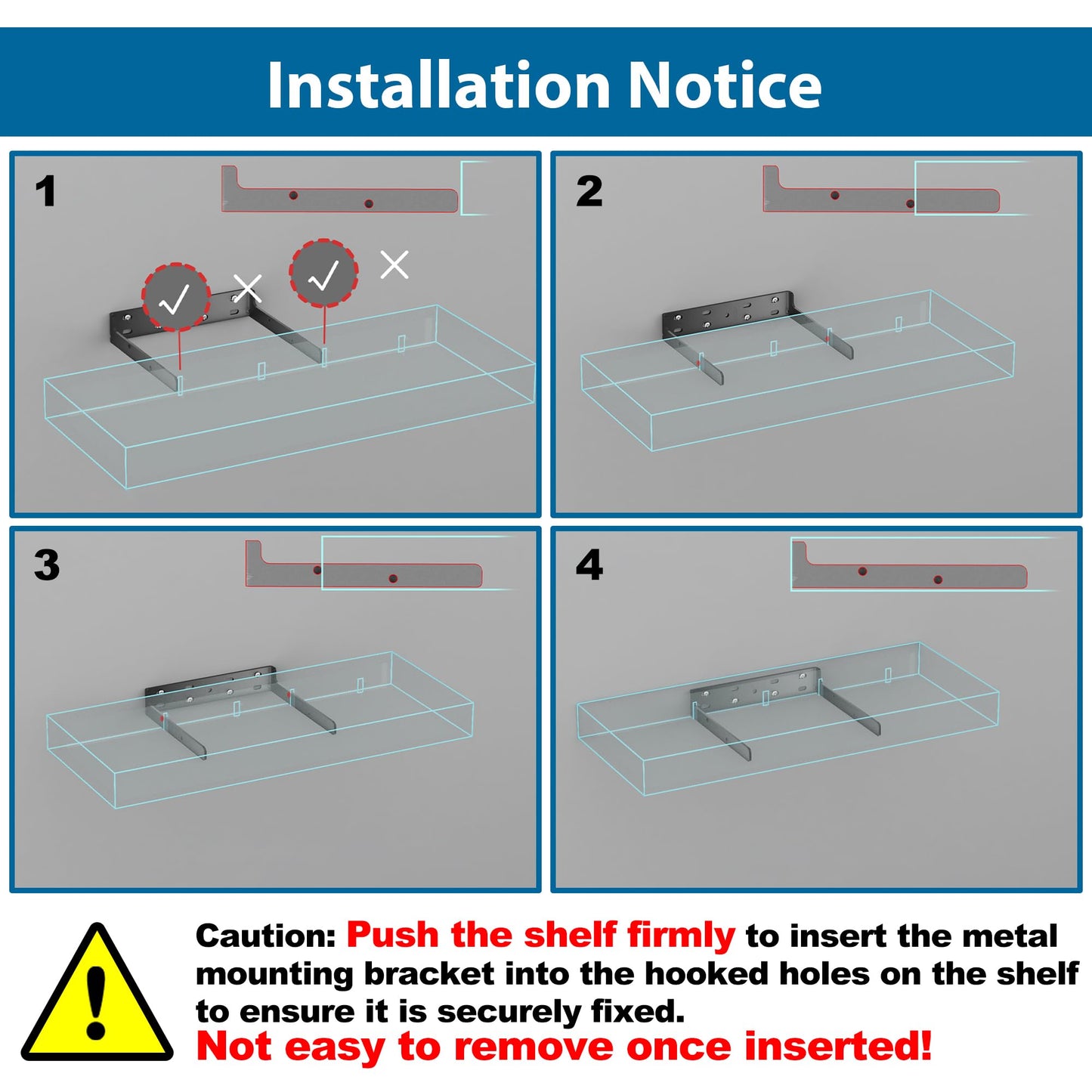 Installation Notice

1

2

3

4

Caution: Push the shelf firmly to insert the metal mounting bracket into the hooked holes on the shelf to ensure it is securely fixed.
Not easy to remove once inserted!