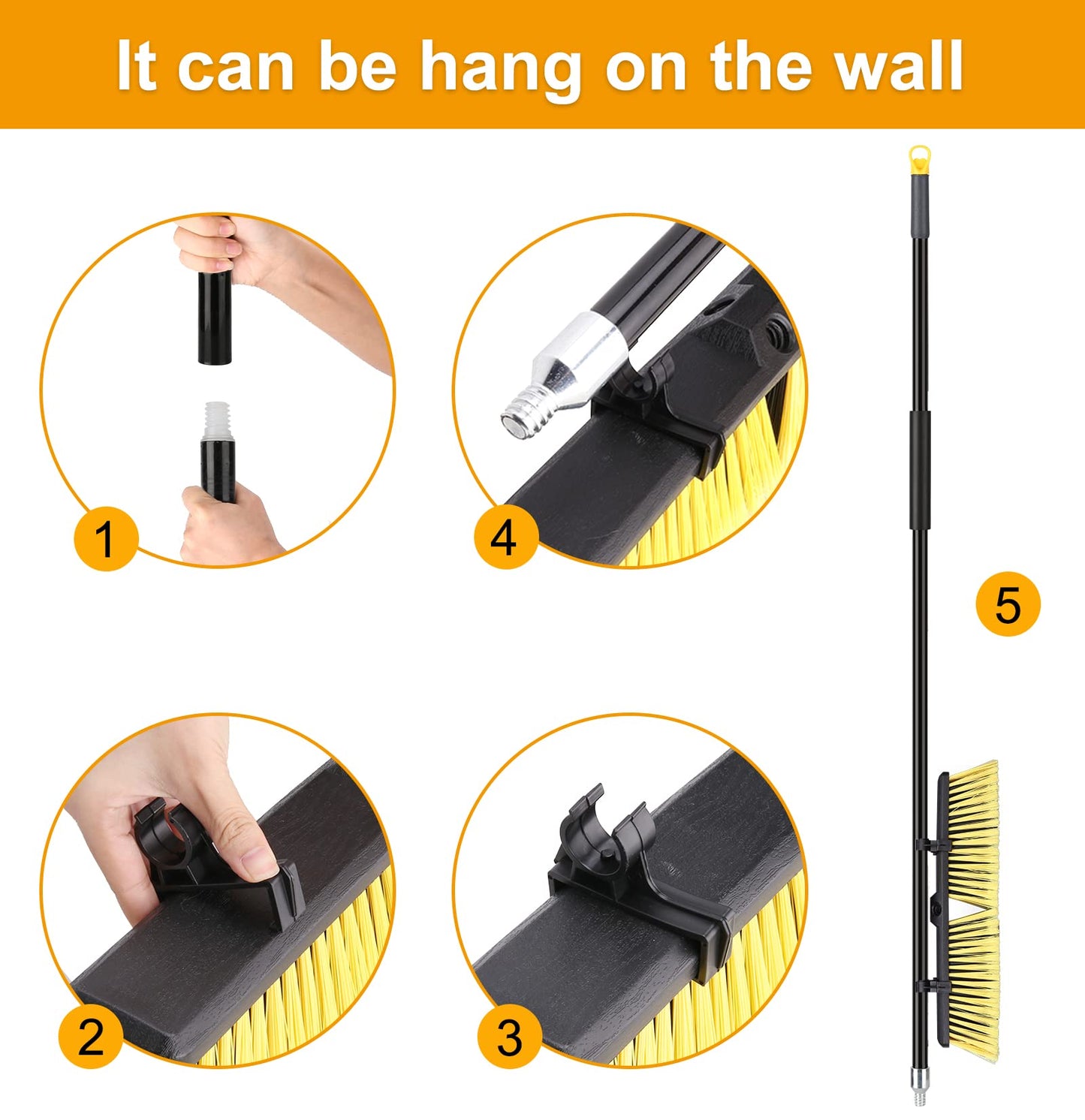 It can be hang on the wall

1

4

5

2

3