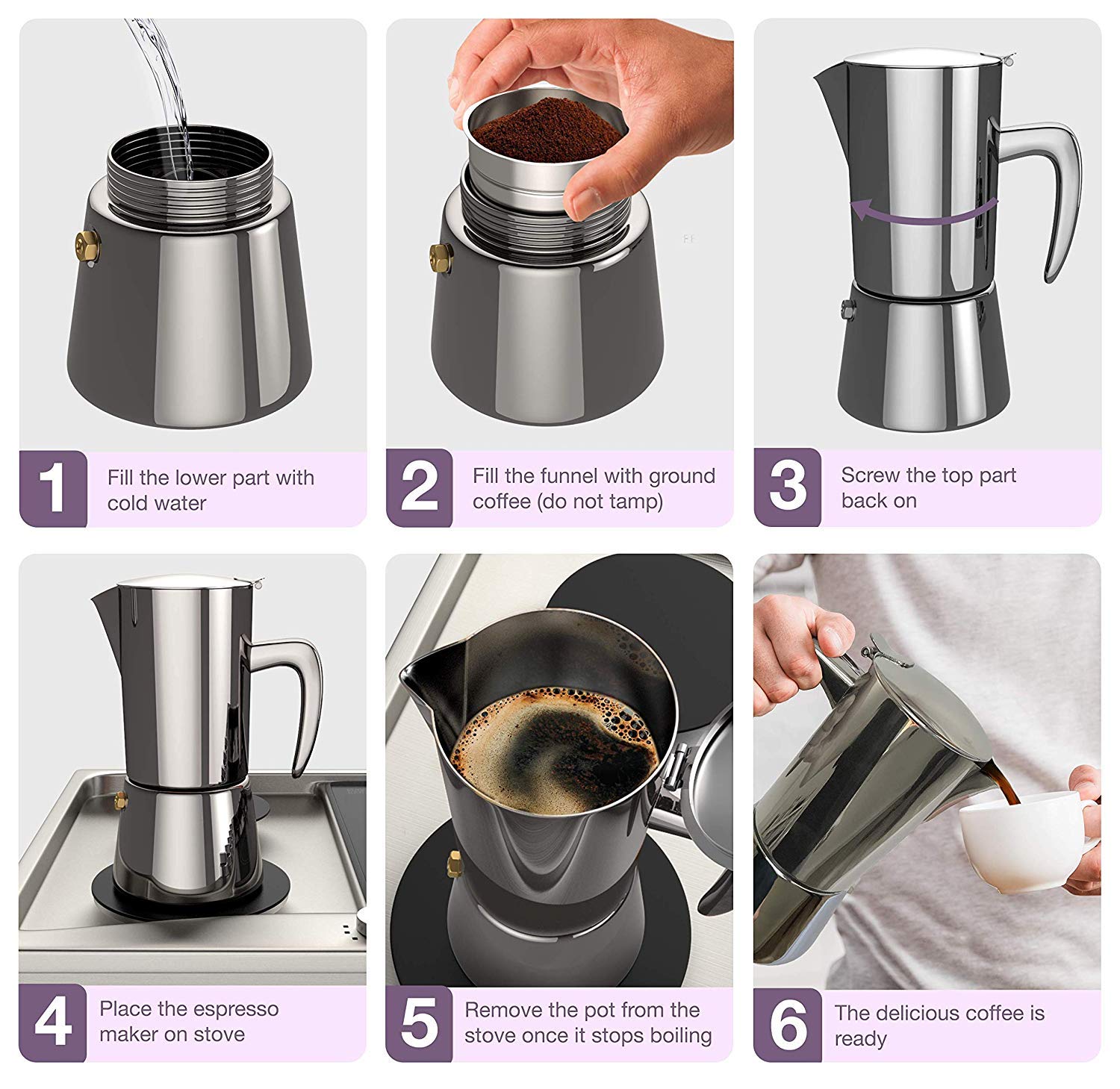 1 Fill the lower part with cold water

2 Fill the funnel with ground coffee (do not tamp)

3 Screw the top part back on

4 Place the espresso maker on stove

5 Remove the pot from the stove once it stops boiling

6 The delicious coffee is ready