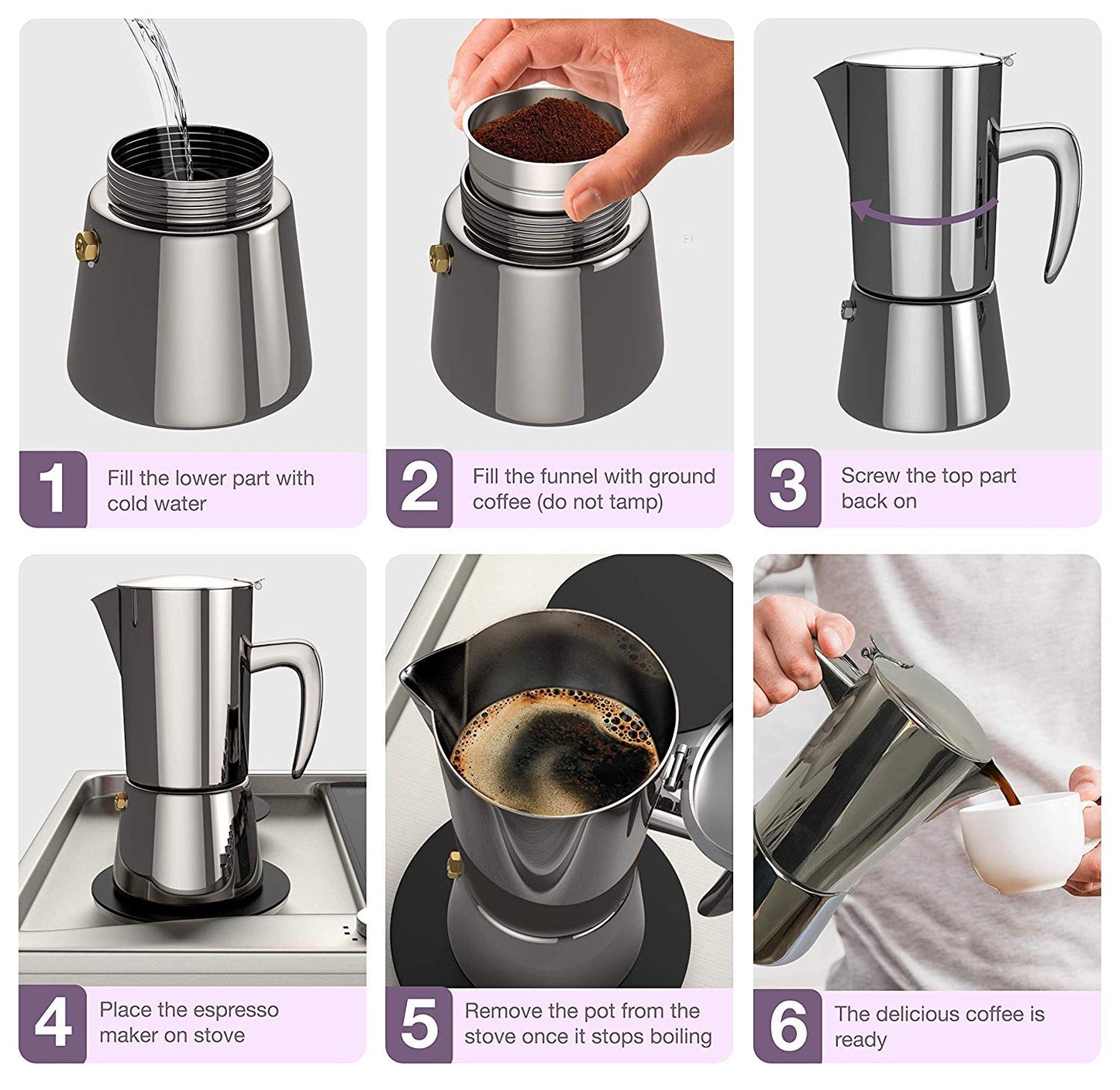 1
Fill the lower part with cold water

2
Fill the funnel with ground coffee (do not tamp)

3
Screw the top part back on

4
Place the espresso maker on stove

5
Remove the pot from the stove once it stops boiling

6
The delicious coffee is ready