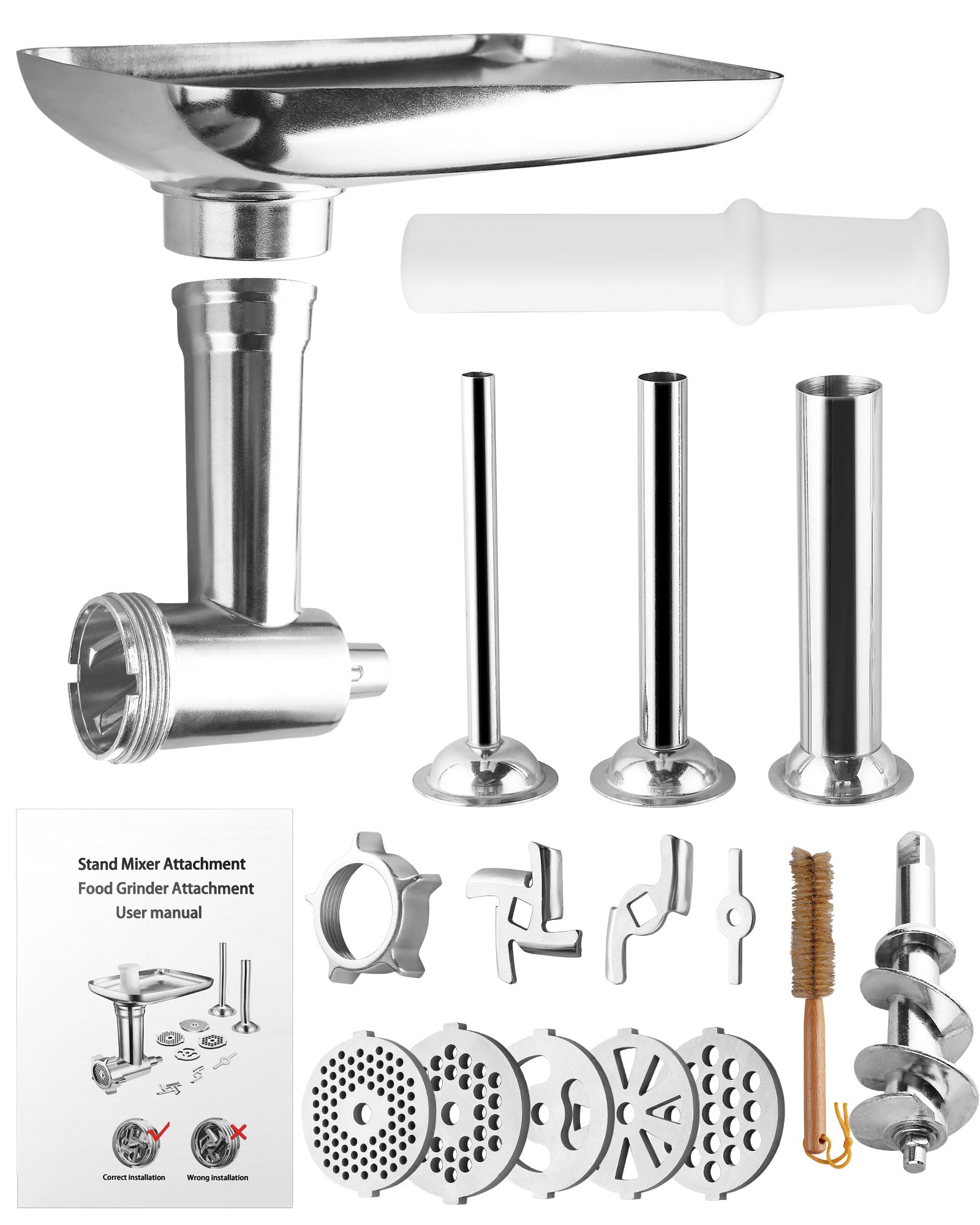 Stand Mixer Attachment
Food Grinder Attachment
User manual

Correct installation
Wrong installation