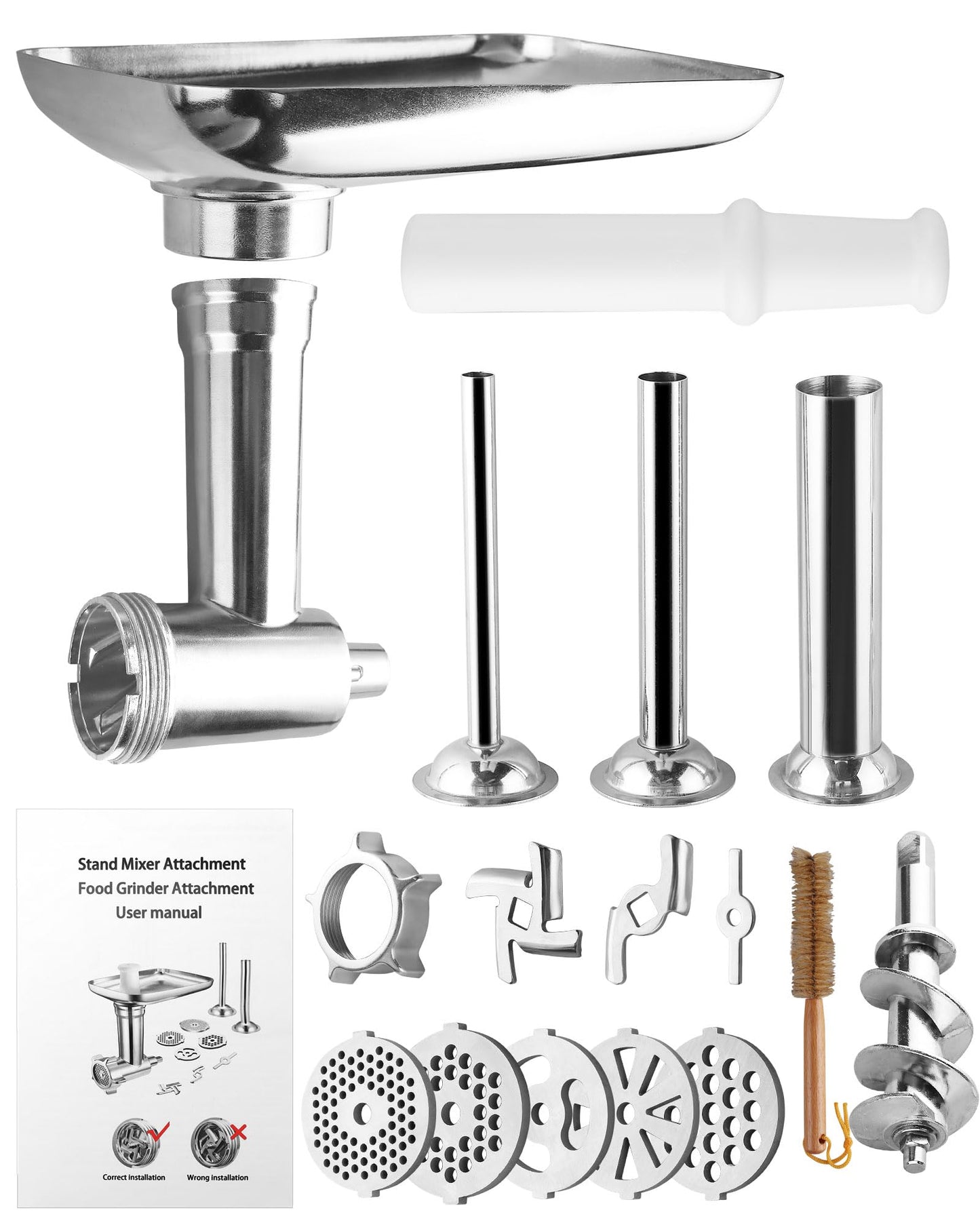 Stand Mixer Attachment
Food Grinder Attachment
User manual

Correct installation
Wrong installation