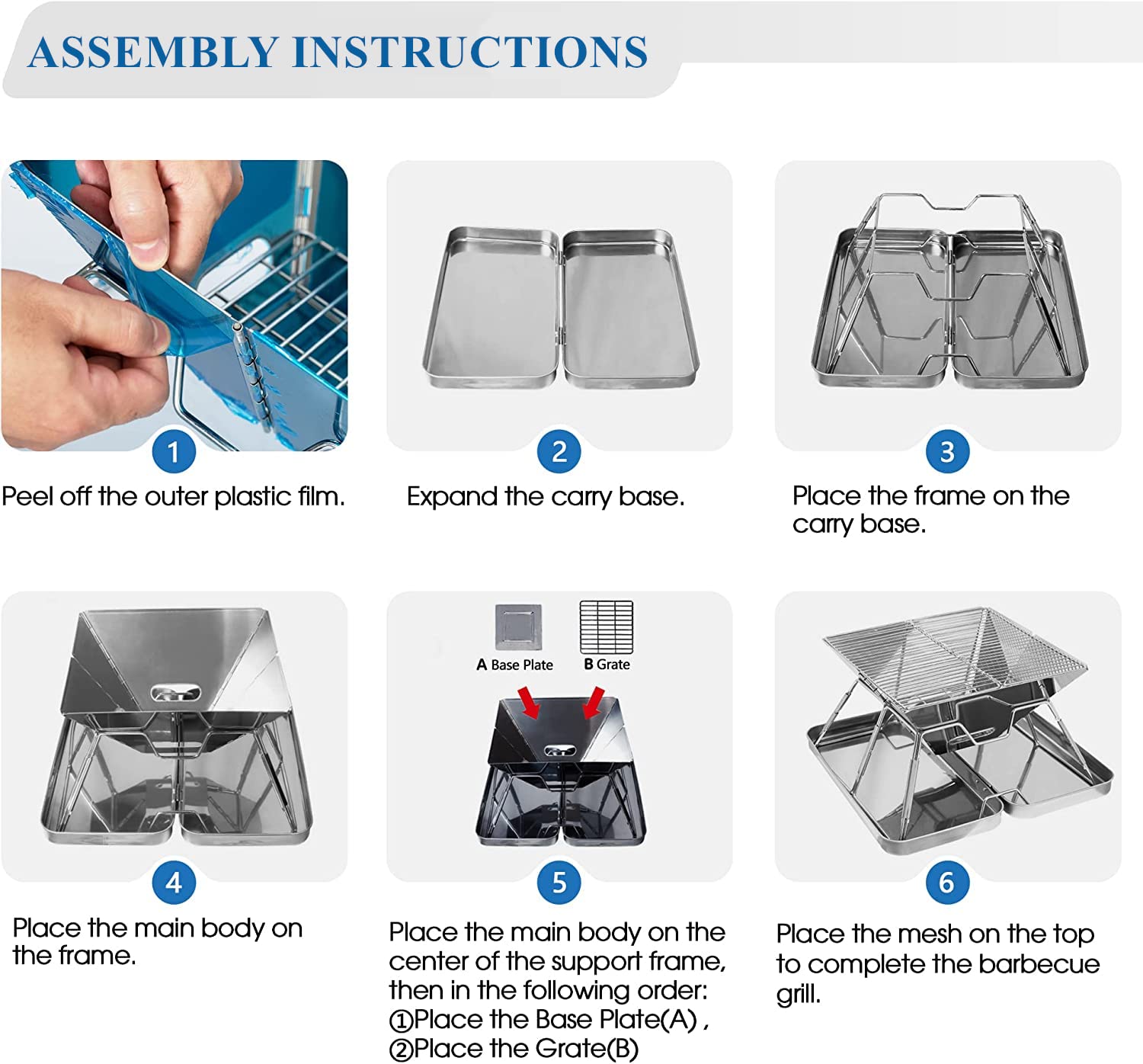 ASSEMBLY INSTRUCTIONS

1
Peel off the outer plastic film.

2
Expand the carry base.

3
Place the frame on the carry base.

4
Place the main body on the frame.

A Base Plate
B Grate

5
Place the main body on the center of the support frame, then in the following order:
①Place the Base Plate(A) ,
②Place the Grate(B)

6
Place the mesh on the top to complete the barbecue grill.