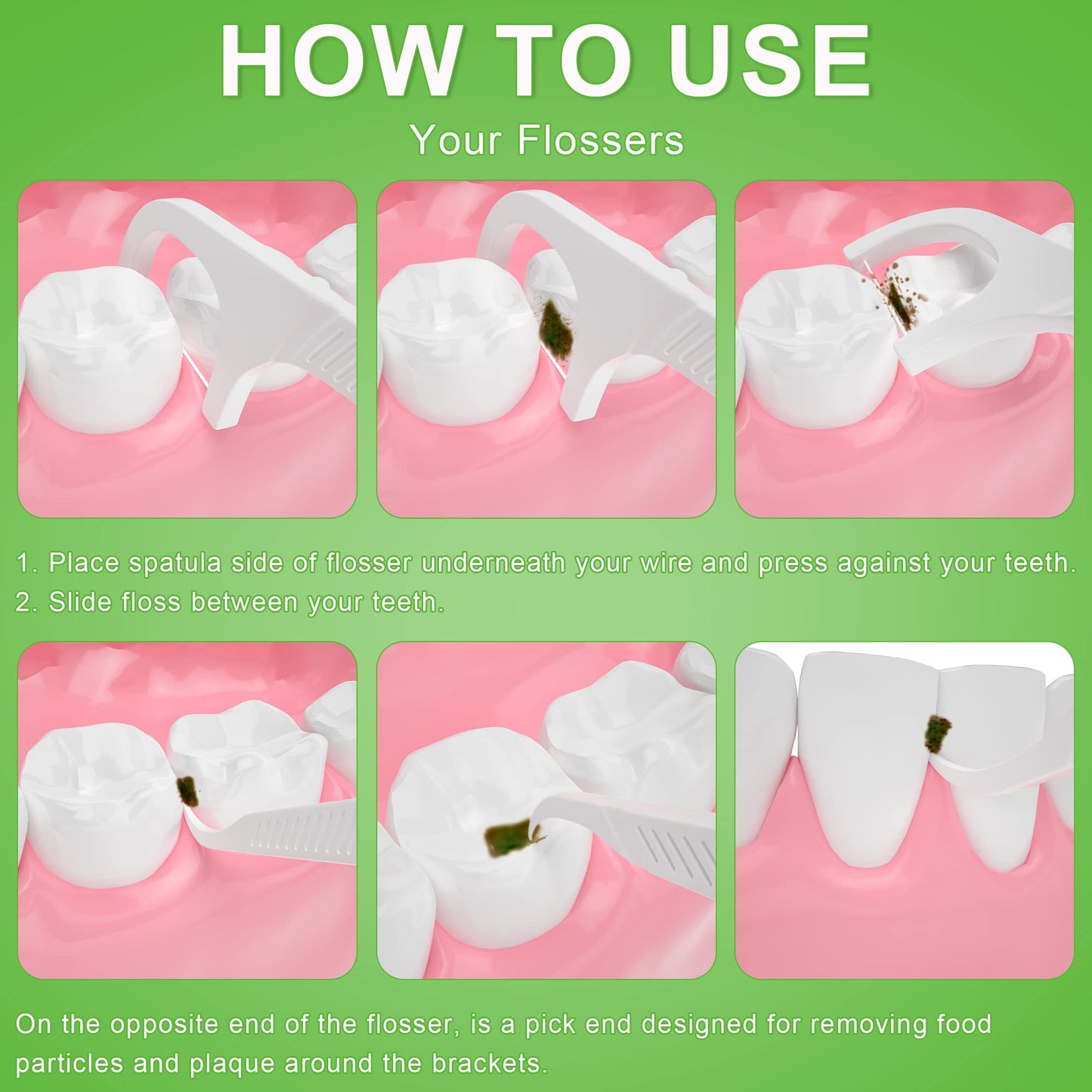 HOW TO USE

Your Flossers

1. Place spatula side of flosser underneath your wire and press against your teeth.
2. Slide floss between your teeth.

On the opposite end of the flosser, is a pick end designed for removing food particles and plaque around the brackets.