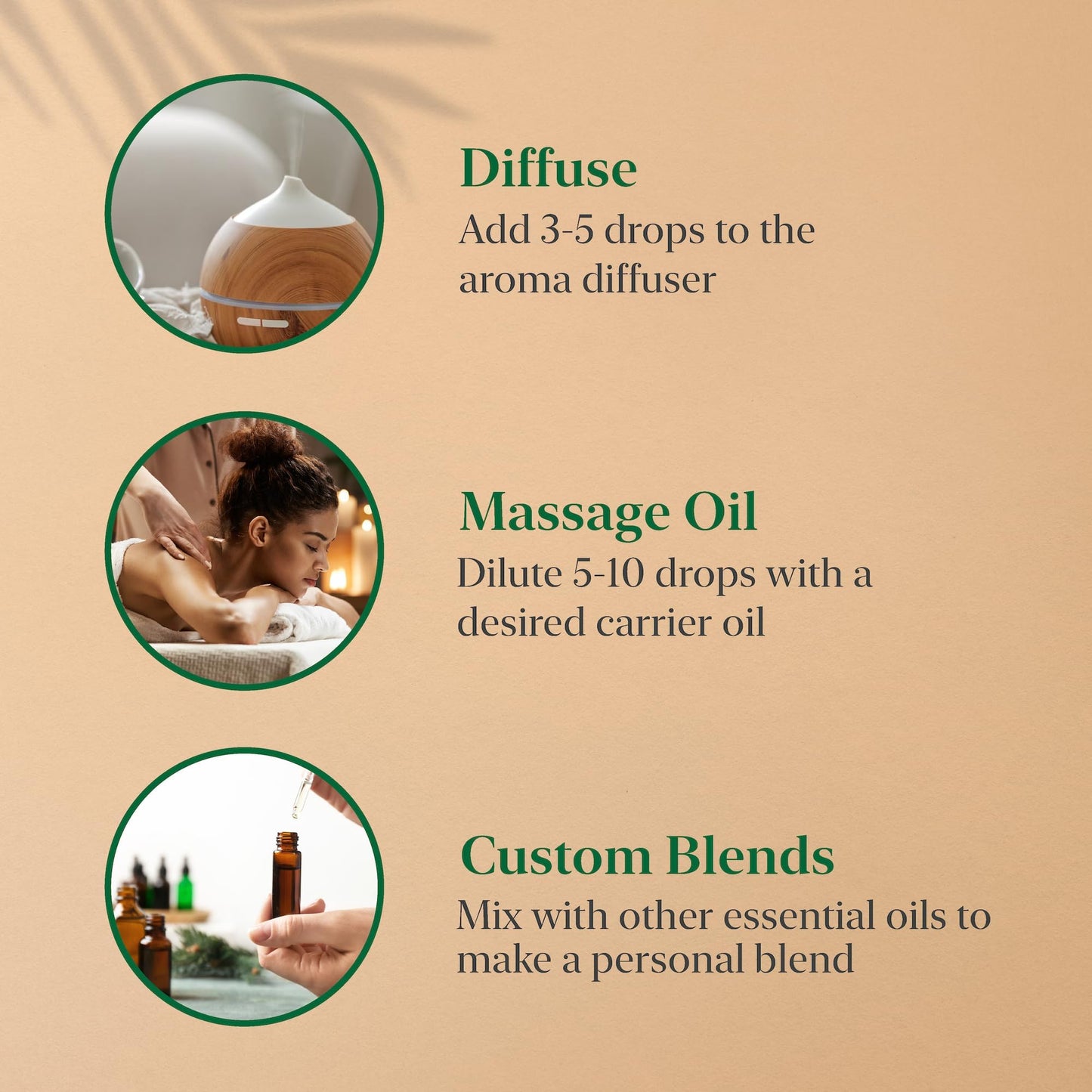 Diffuse
Add 3-5 drops to the aroma diffuser

Massage Oil
Dilute 5-10 drops with a desired carrier oil

Custom Blends
Mix with other essential oils to make a personal blend