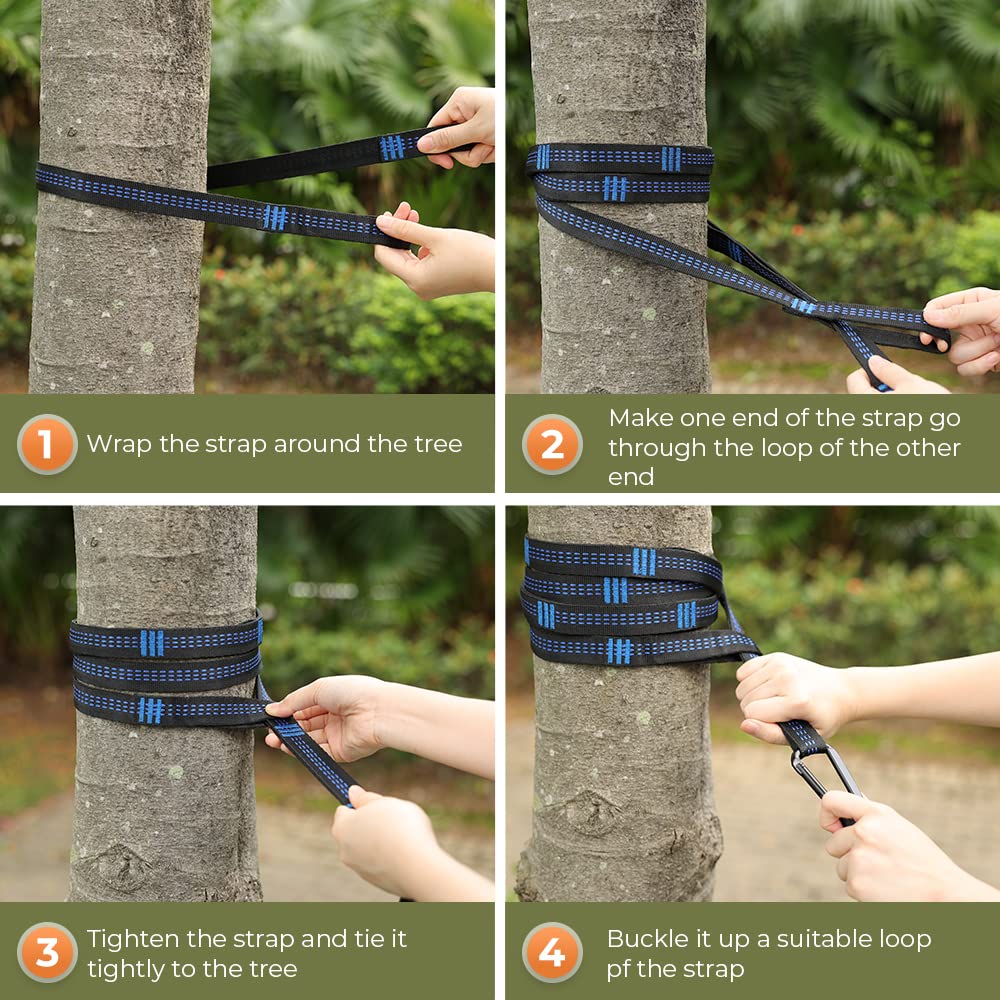 1 Wrap the strap around the tree

2 Make one end of the strap go through the loop of the other end

3 Tighten the strap and tie it tightly to the tree

4 Buckle it up a suitable loop pf the strap