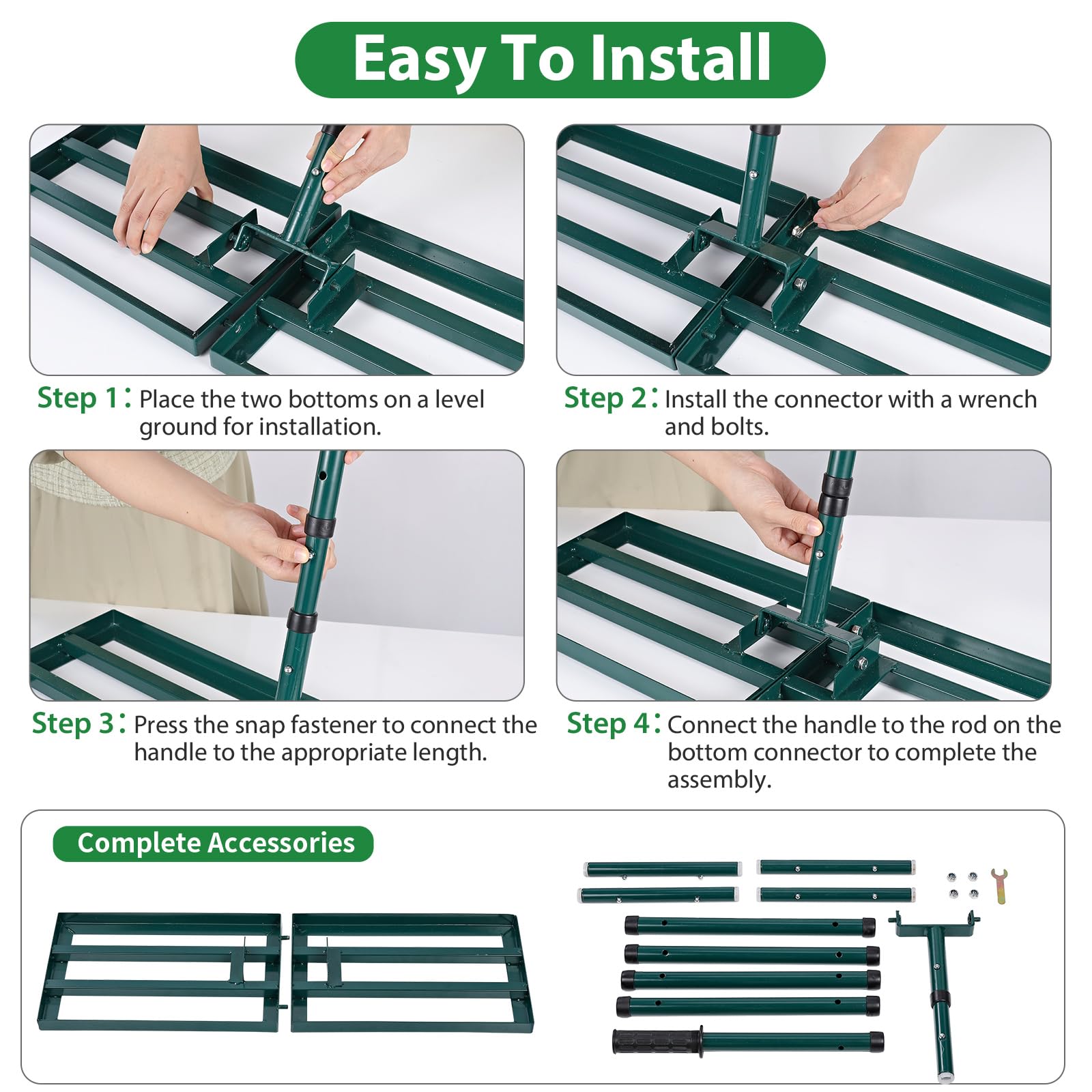 Easy To Install

Step 1: Place the two bottoms on a level ground for installation.

Step 2: Install the connector with a wrench and bolts.

Step 3: Press the snap fastener to connect the handle to the appropriate length.

Step 4: Connect the handle to the rod on the bottom connector to complete the assembly.

Complete Accessories