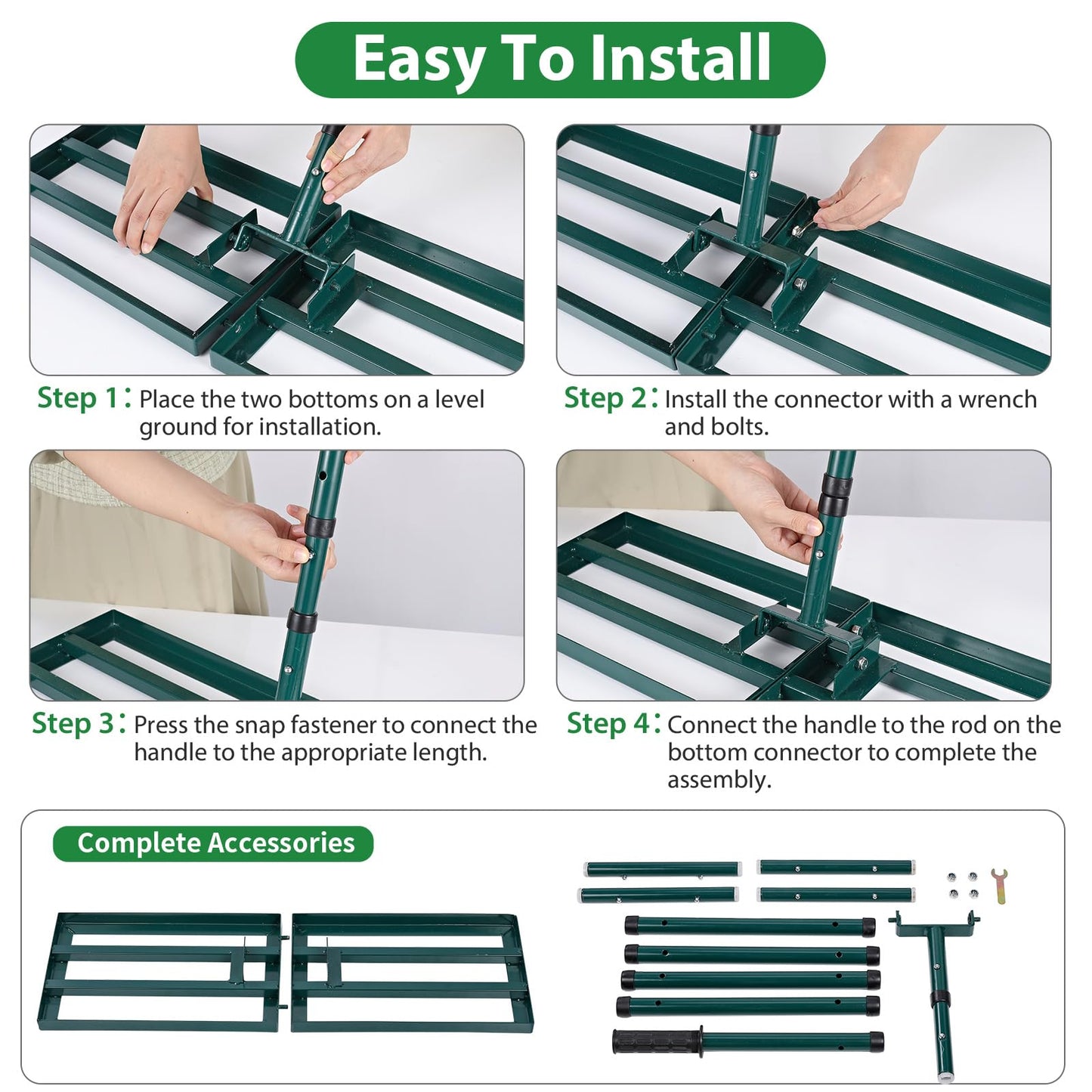 Easy To Install

Step 1: Place the two bottoms on a level ground for installation.

Step 2: Install the connector with a wrench and bolts.

Step 3: Press the snap fastener to connect the handle to the appropriate length.

Step 4: Connect the handle to the rod on the bottom connector to complete the assembly.

Complete Accessories