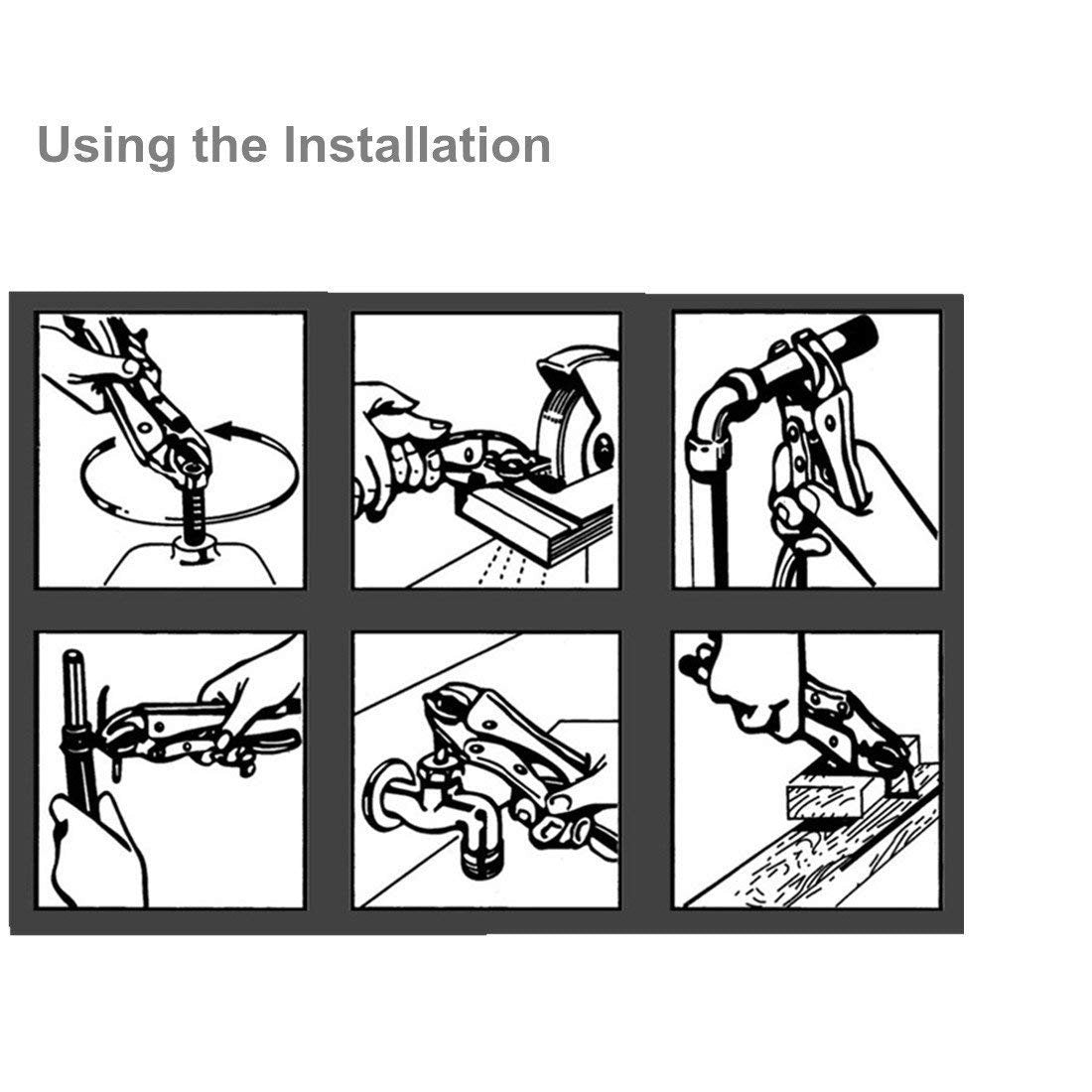 Using the Installation