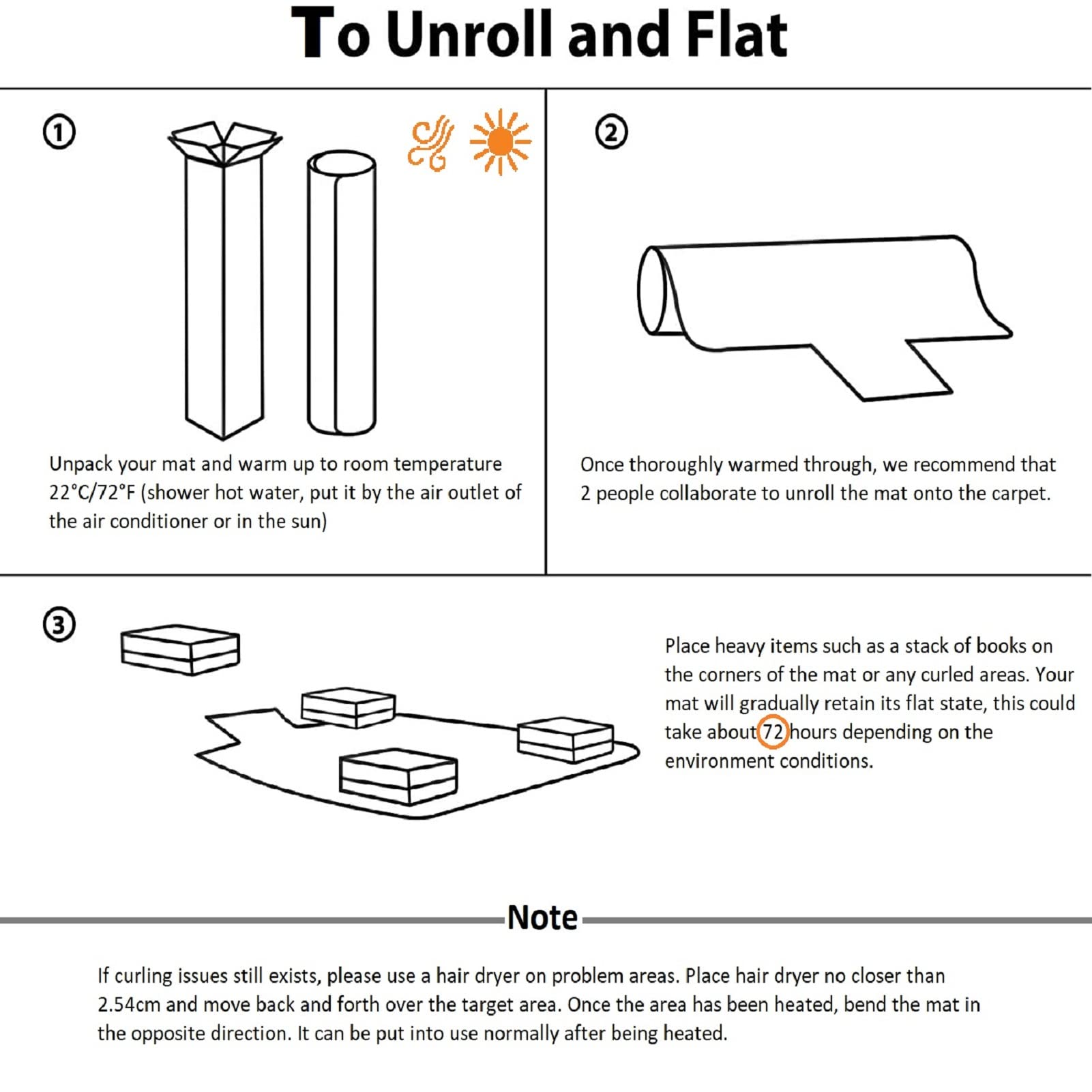 To Unroll and Flat

①

Unpack your mat and warm up to room temperature 22°C/72°F (shower hot water, put it by the air outlet of the air conditioner or in the sun)

②

Once thoroughly warmed through, we recommend that 2 people collaborate to unroll the mat onto the carpet.

③

Place heavy items such as a stack of books on the corners of the mat or any curled areas. Your mat will gradually retain its flat state, this could take about 72 hours depending on the environment conditions.

Note

If curling issues still exists, please use a hair dryer on problem areas. Place hair dryer no closer than 2.54cm and move back and forth over the target area. Once the area has been heated, bend the mat in the opposite direction. It can be put into use normally after being heated.