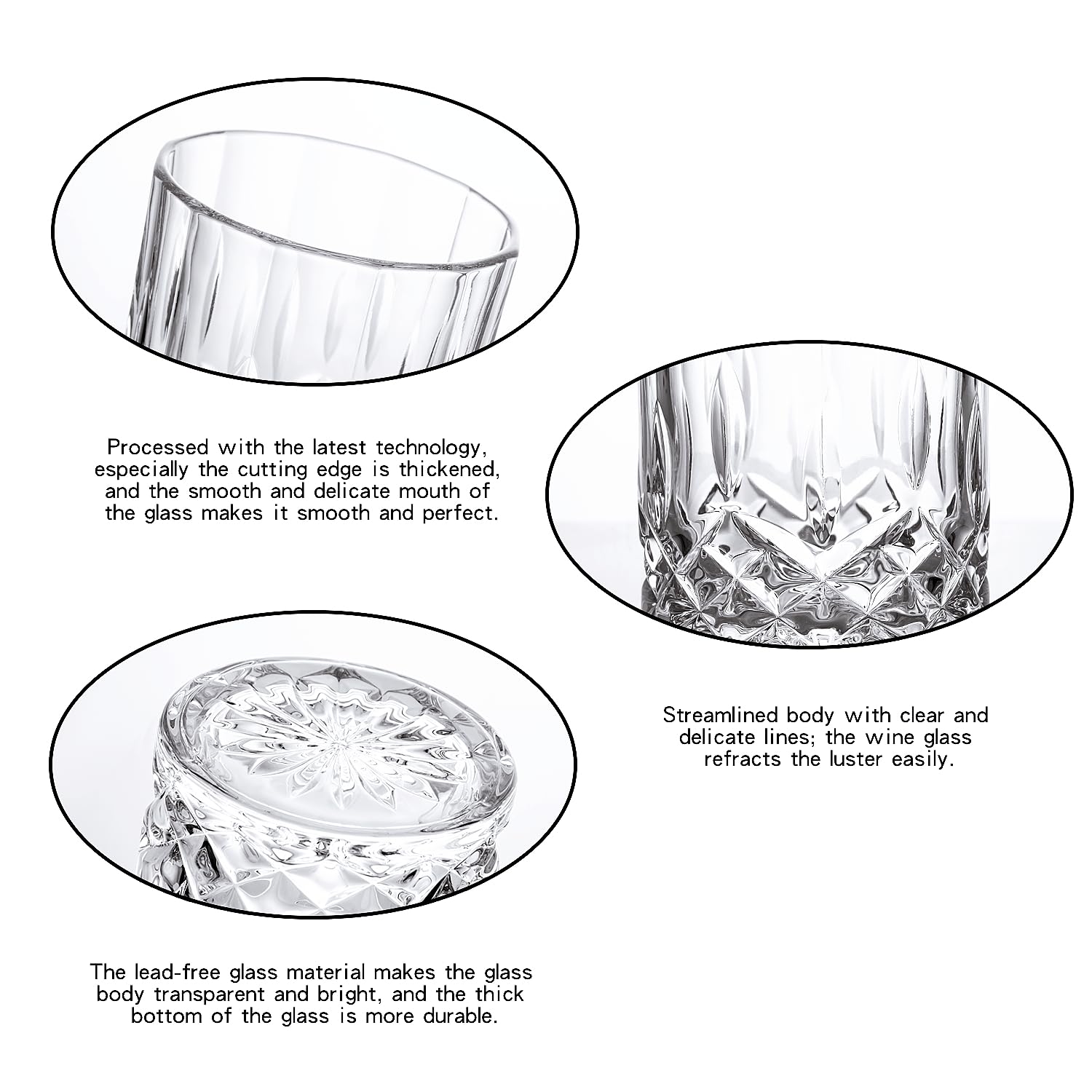 Processed with the latest technology, especially the cutting edge is thickened, and the smooth and delicate mouth of the glass makes it smooth and perfect.

Streamlined body with clear and delicate lines; the wine glass refracts the luster easily.

The lead-free glass material makes the glass body transparent and bright, and the thick bottom of the glass is more durable.