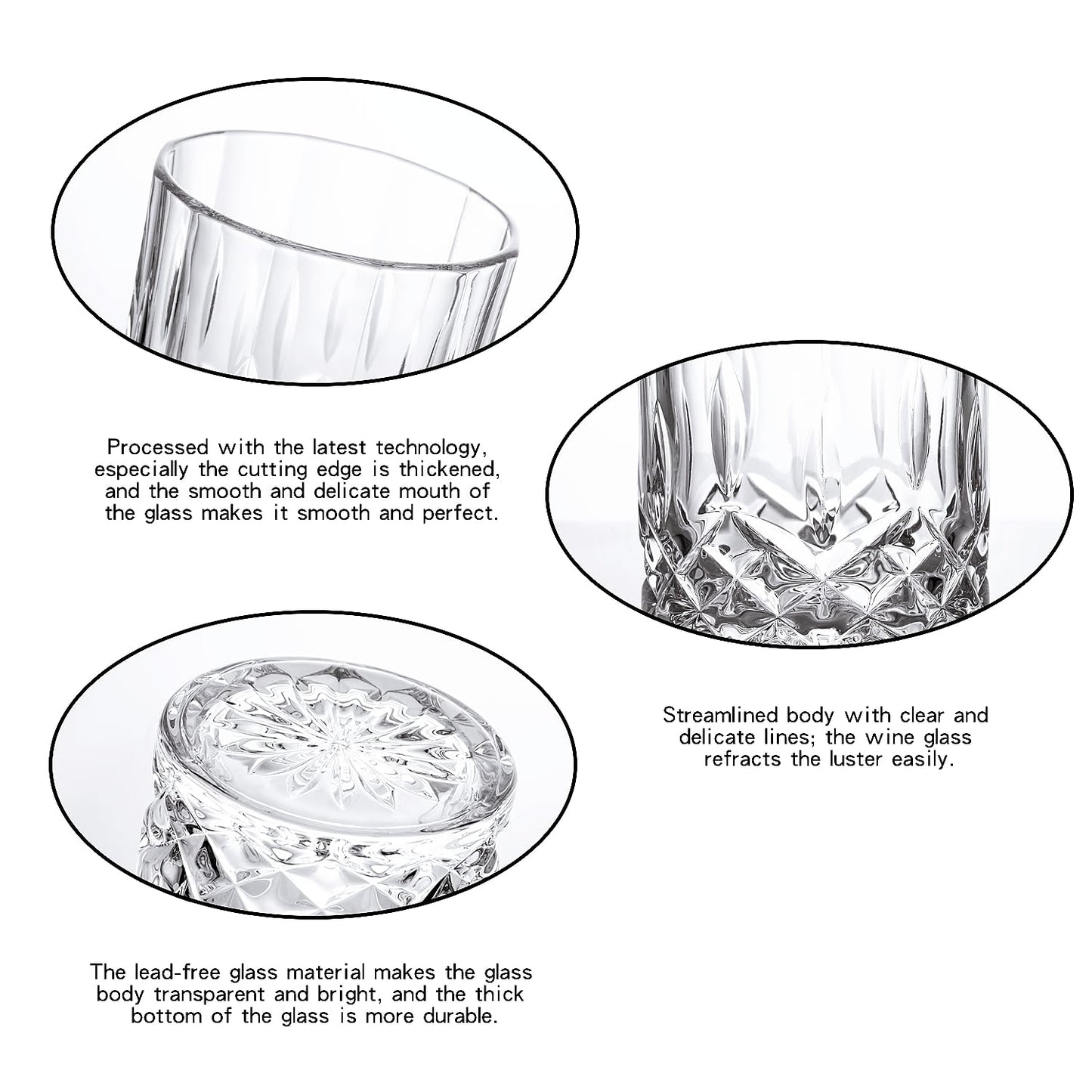 Processed with the latest technology, especially the cutting edge is thickened, and the smooth and delicate mouth of the glass makes it smooth and perfect.

Streamlined body with clear and delicate lines; the wine glass refracts the luster easily.

The lead-free glass material makes the glass body transparent and bright, and the thick bottom of the glass is more durable.