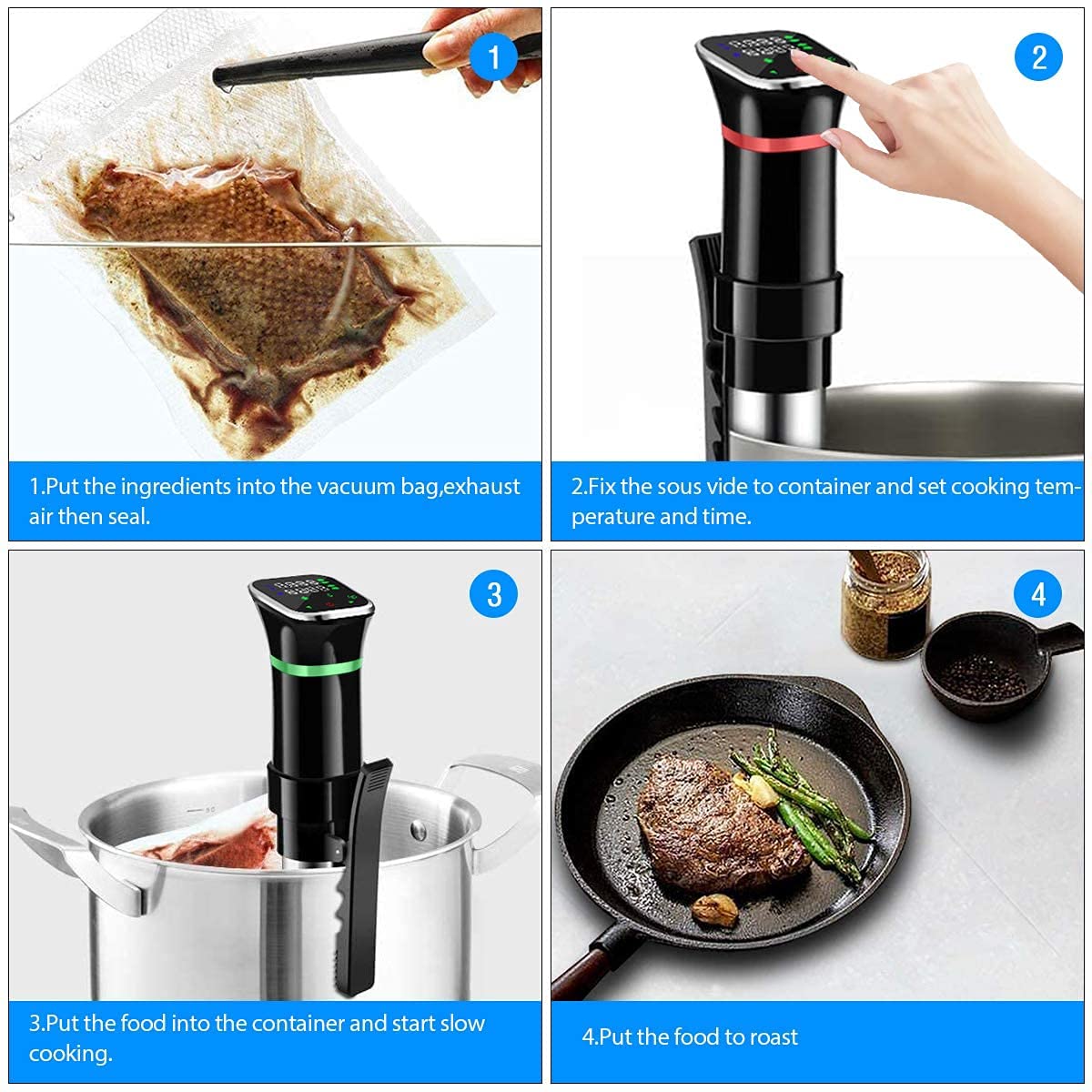 1

1.Put the ingredients into the vacuum bag,exhaust air then seal.

2

2.Fix the sous vide to container and set cooking temperature and time.

3

3.Put the food into the container and start slow cooking.

4

4.Put the food to roast