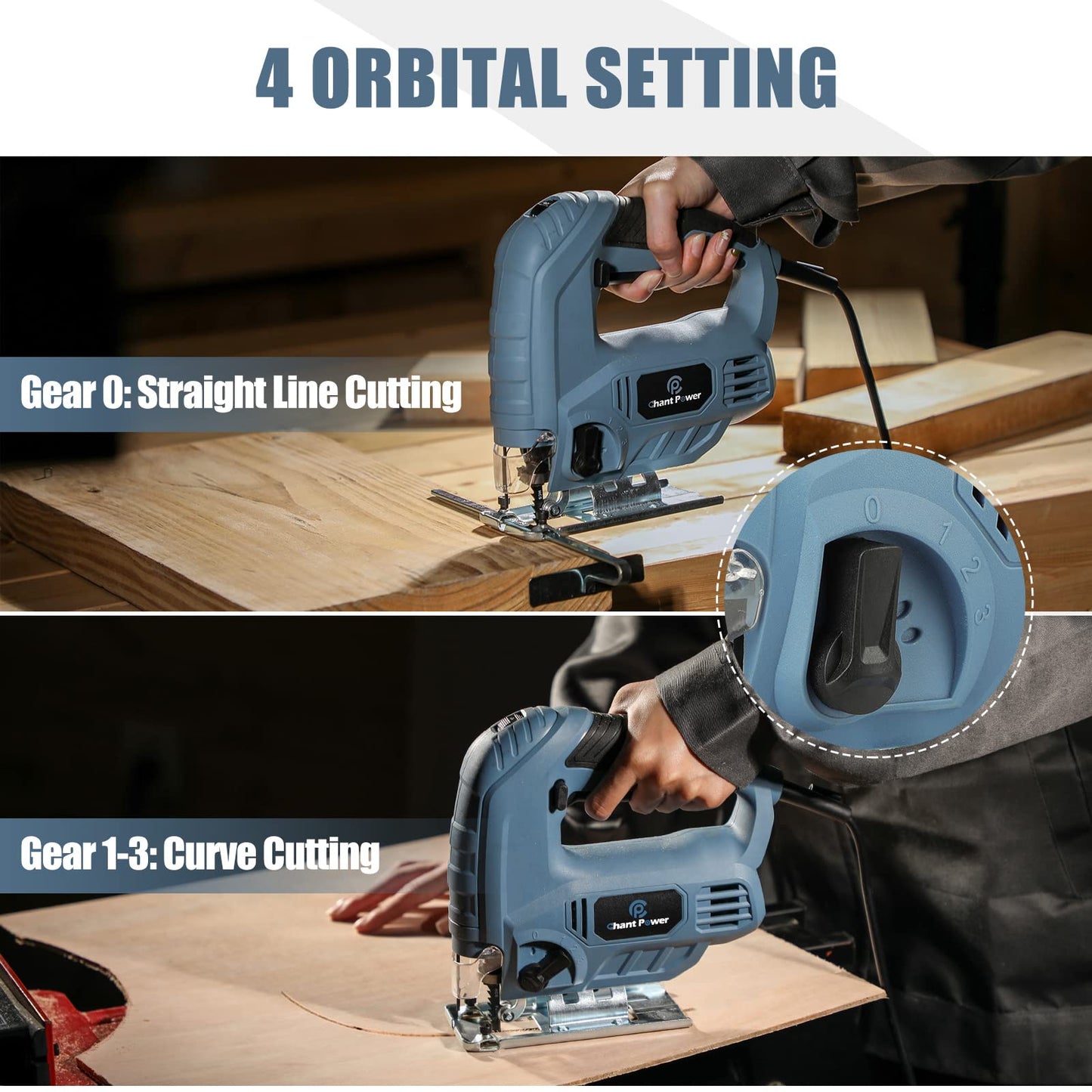 4 ORBITAL SETTING

Gear 0: Straight Line Cutting

Chant Power

0 1 2 3

Gear 1-3: Curve Cutting

Chant Power