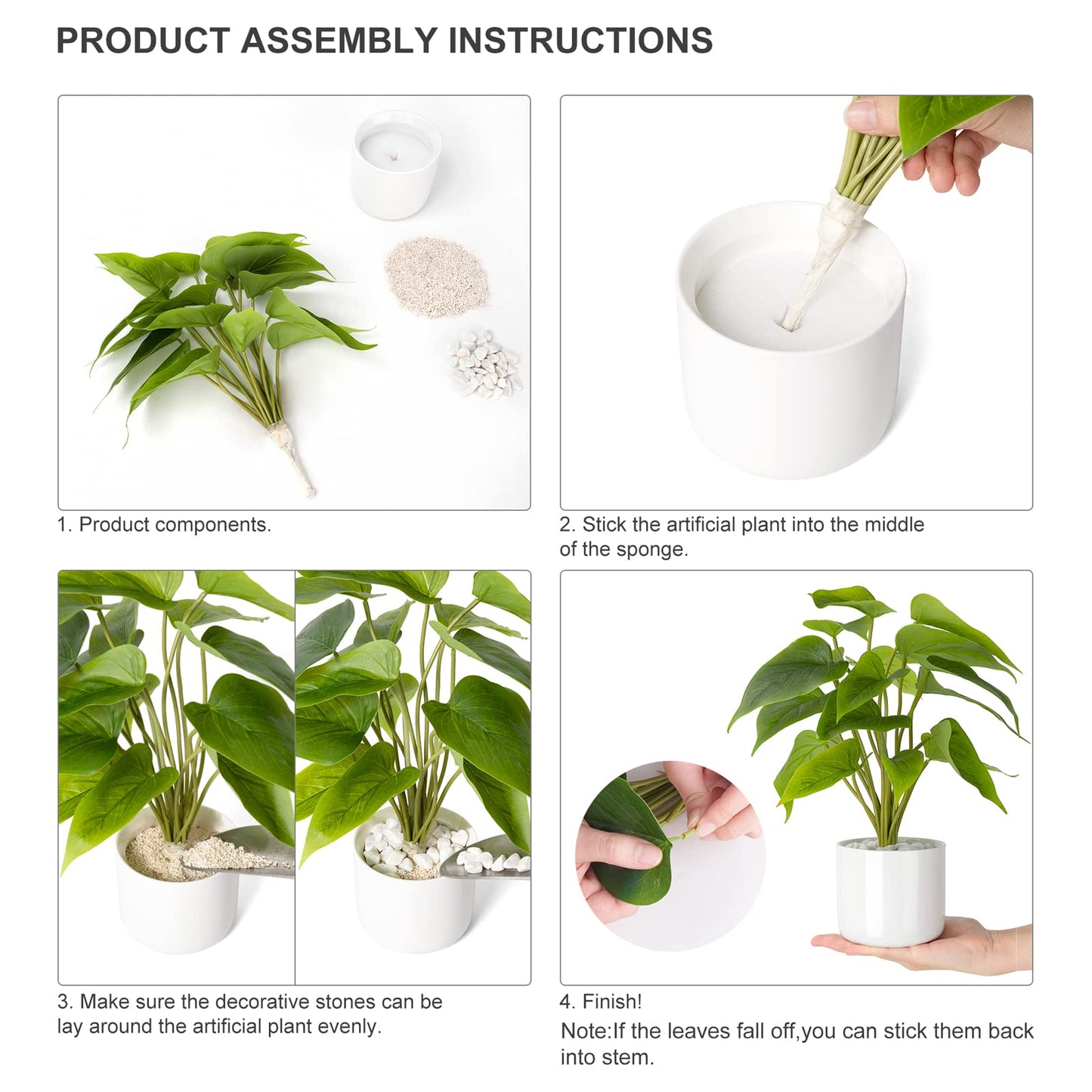 PRODUCT ASSEMBLY INSTRUCTIONS

1. Product components.

2. Stick the artificial plant into the middle of the sponge.

3. Make sure the decorative stones can be lay around the artificial plant evenly.

4. Finish!

Note:If the leaves fall off,you can stick them back into stem.