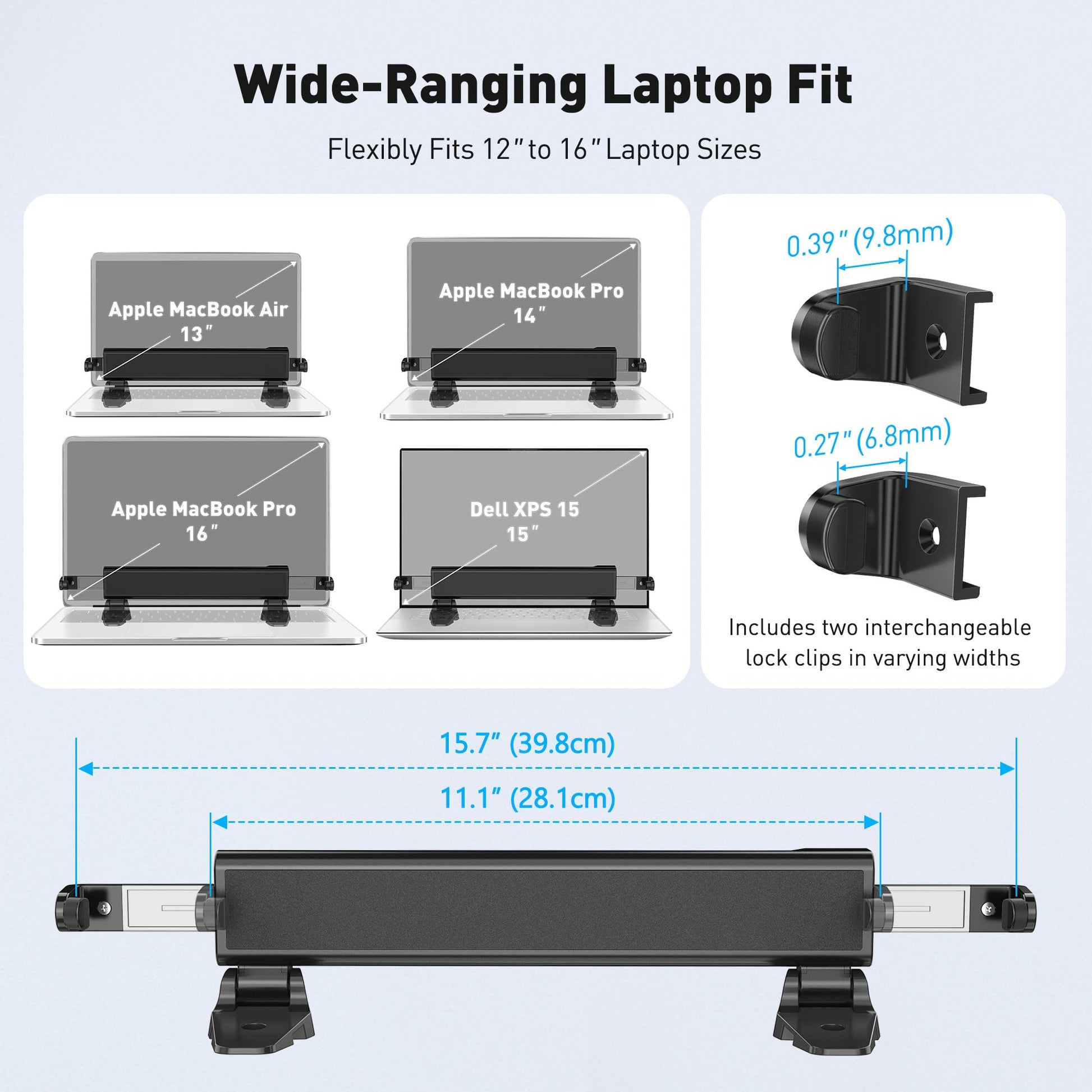 Wide-Ranging Laptop Fit

Flexibly Fits 12″ to 16″ Laptop Sizes

Apple MacBook Air
13″

Apple MacBook Pro
14″

Apple MacBook Pro
16″

Dell XPS 15
15″

0.39″ (9.8mm)

0.27″ (6.8mm)

Includes two interchangeable lock clips in varying widths

15.7″ (39.8cm)

11.1″ (28.1cm)