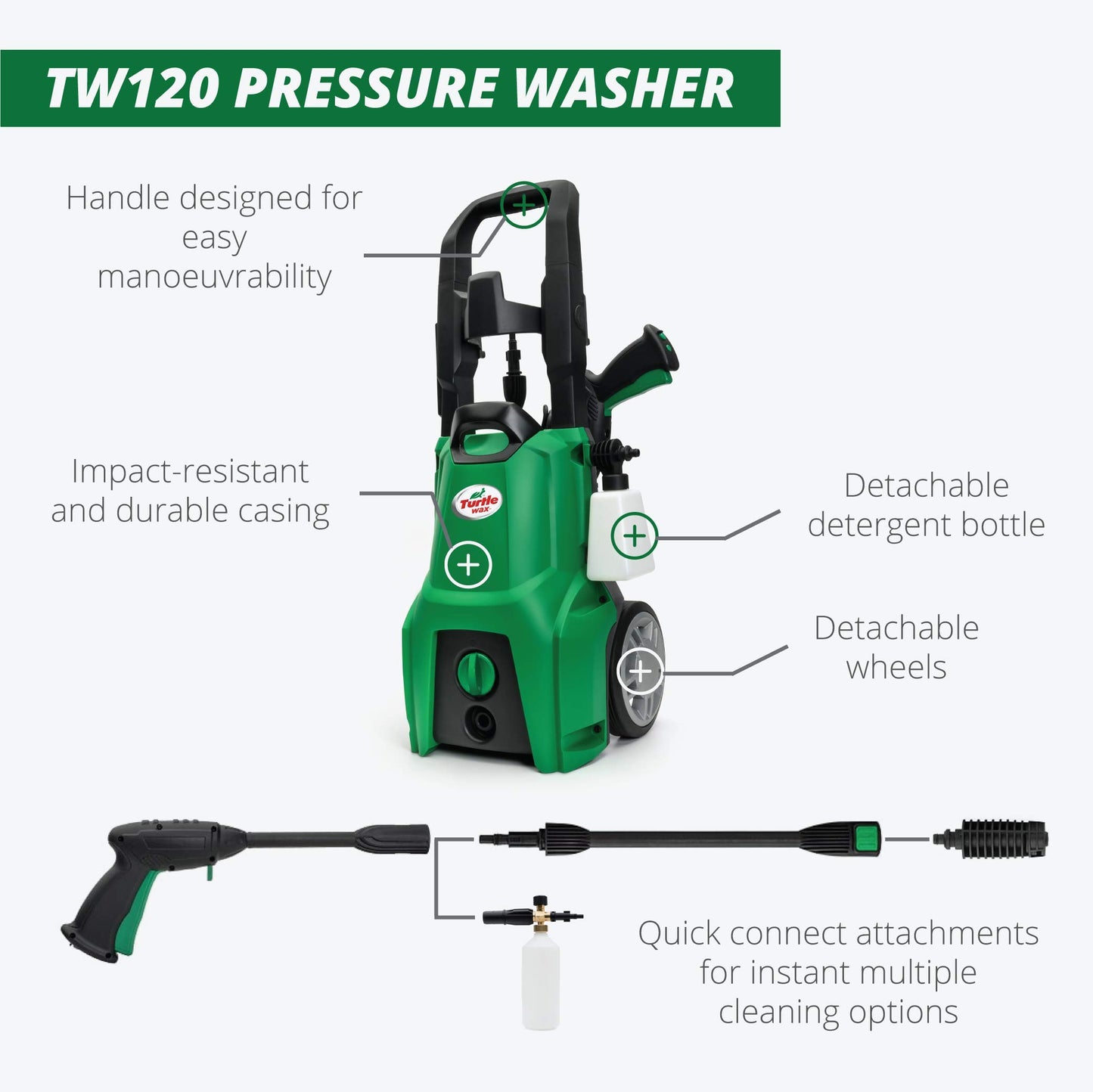 TW120 PRESSURE WASHER

Handle designed for easy manoeuvrability

Impact-resistant and durable casing

Turtle wax

Detachable detergent bottle

Detachable wheels

Quick connect attachments for instant multiple cleaning options