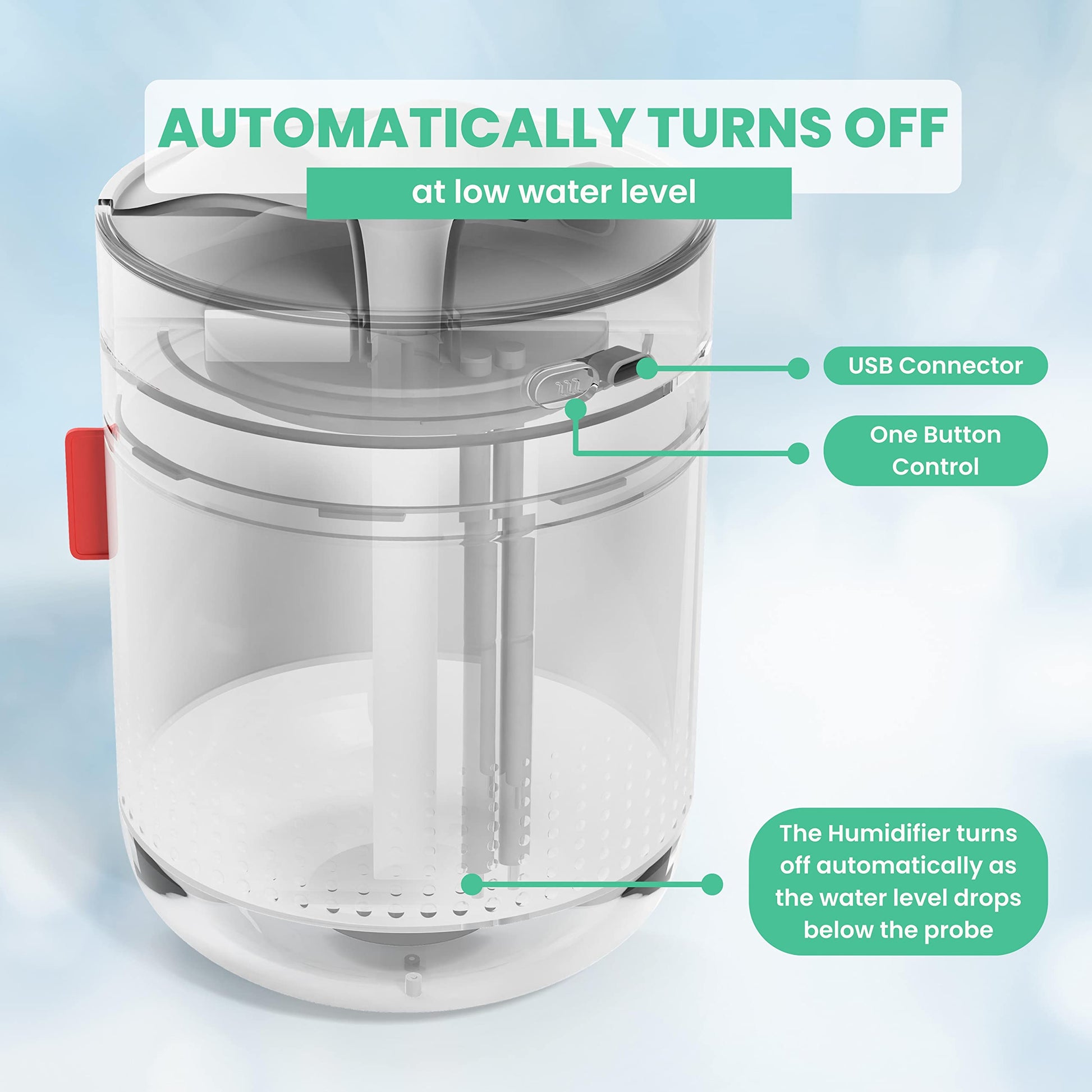 AUTOMATICALLY TURNS OFF

at low water level

USB Connector

One Button Control

The Humidifier turns off automatically as the water level drops below the probe